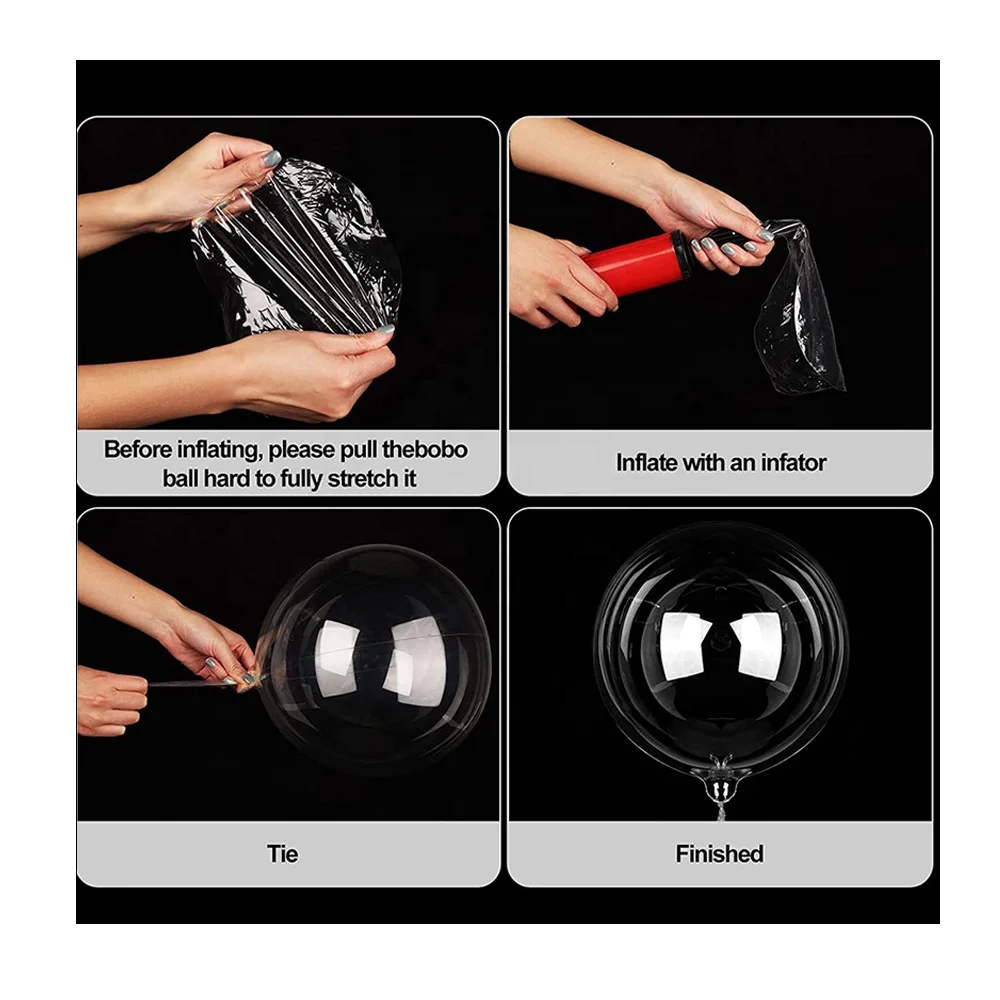 Before inflating, please pull thebobo ball hard to fully stretch it

Inflate with an infator

Tie

Finished