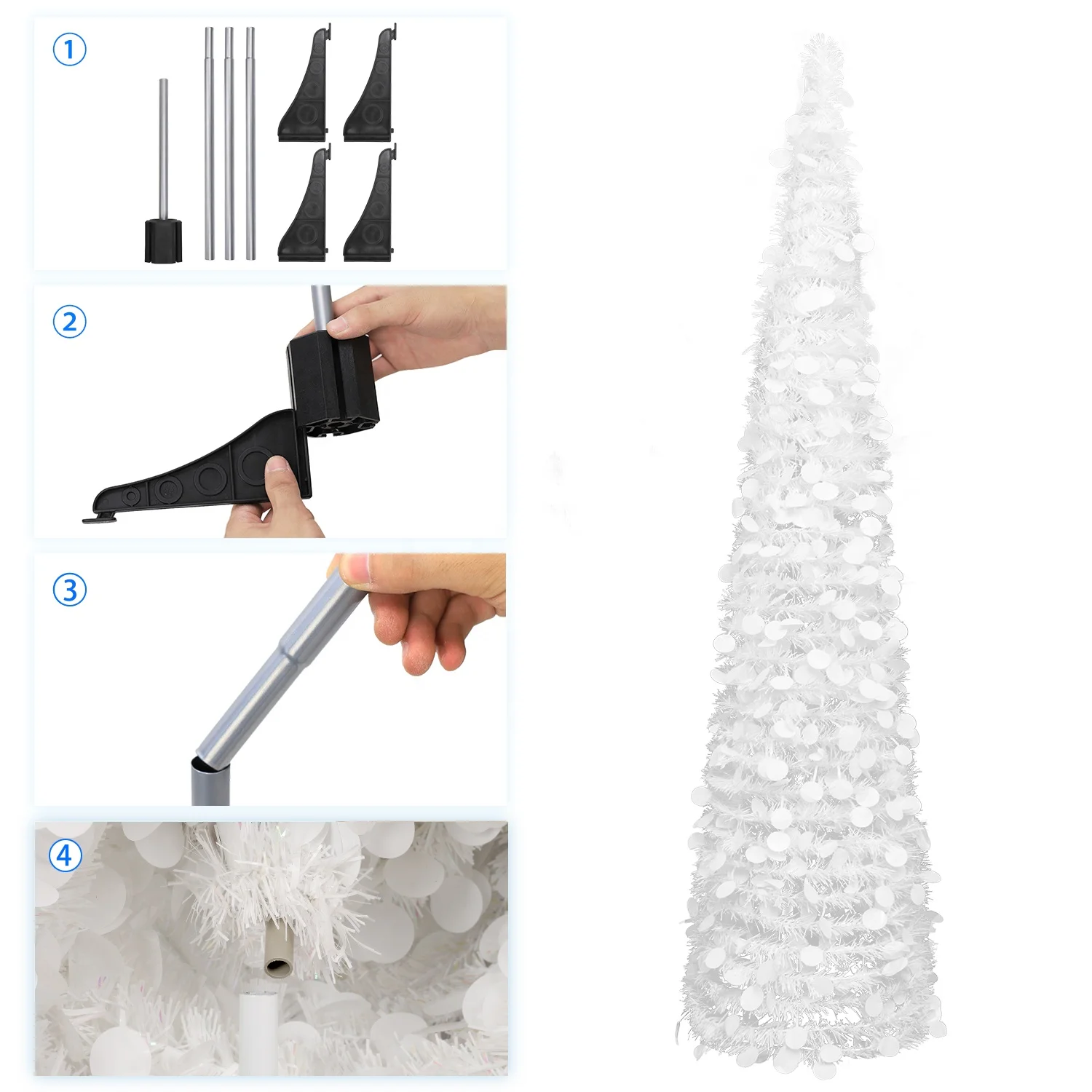 ①

②

③

④