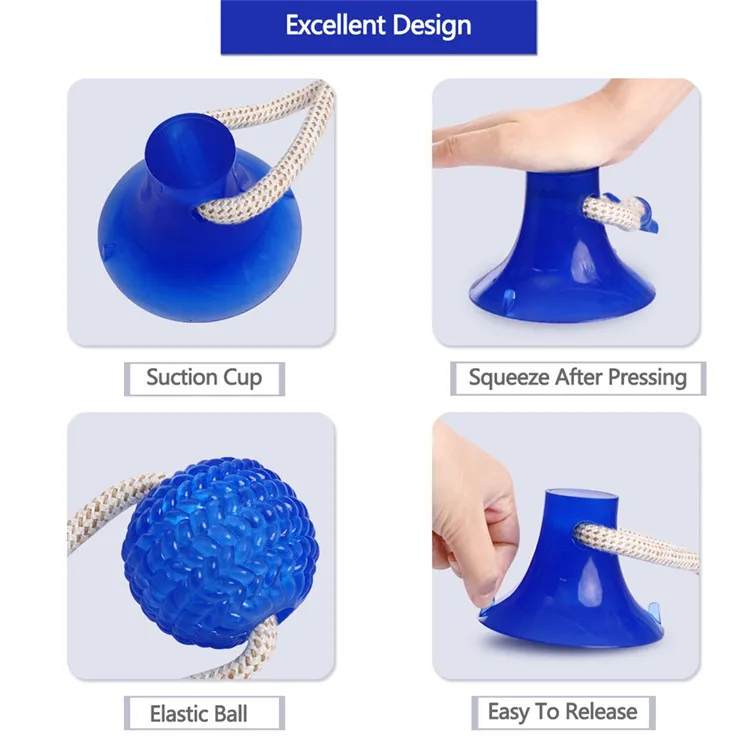 Excellent Design

Suction Cup

Squeeze After Pressing

Elastic Ball

Easy To Release