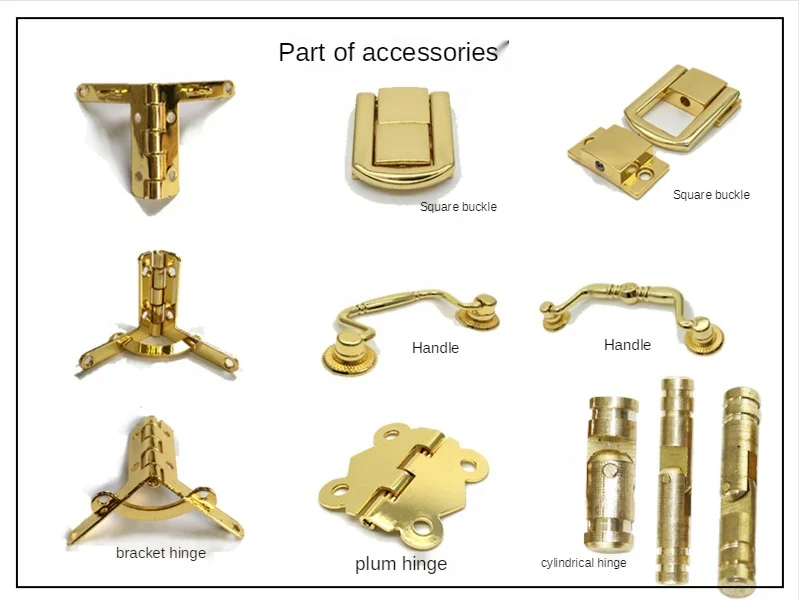 Part of accessories

Square buckle

Square buckle

Handle

Handle

bracket hinge

plum hinge

cylindrical hinge