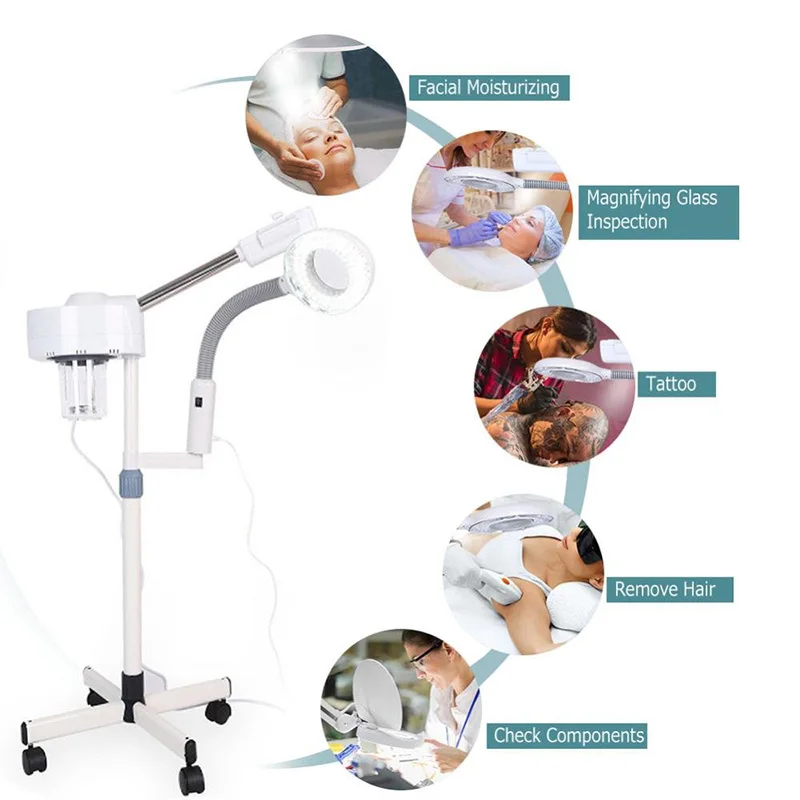 Facial Moisturizing

Magnifying Glass Inspection

Tattoo

Remove Hair

Check Components