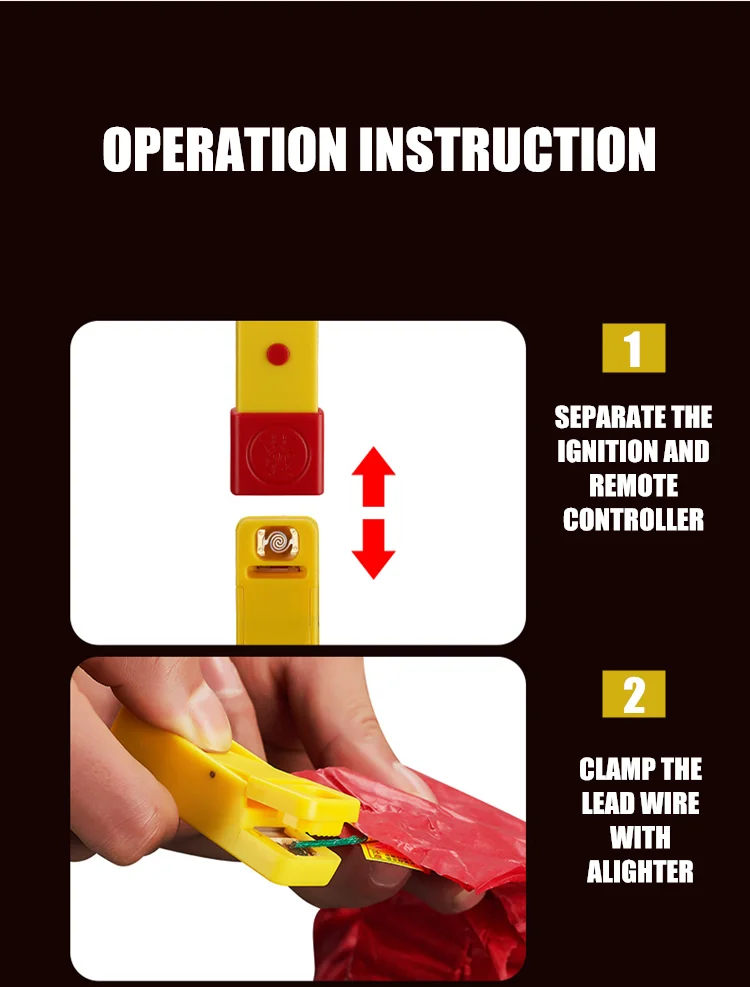 OPERATION INSTRUCTION

1

SEPARATE THE IGNITION AND REMOTE CONTROLLER

2

CLAMP THE LEAD WIRE WITH ALIGHTER