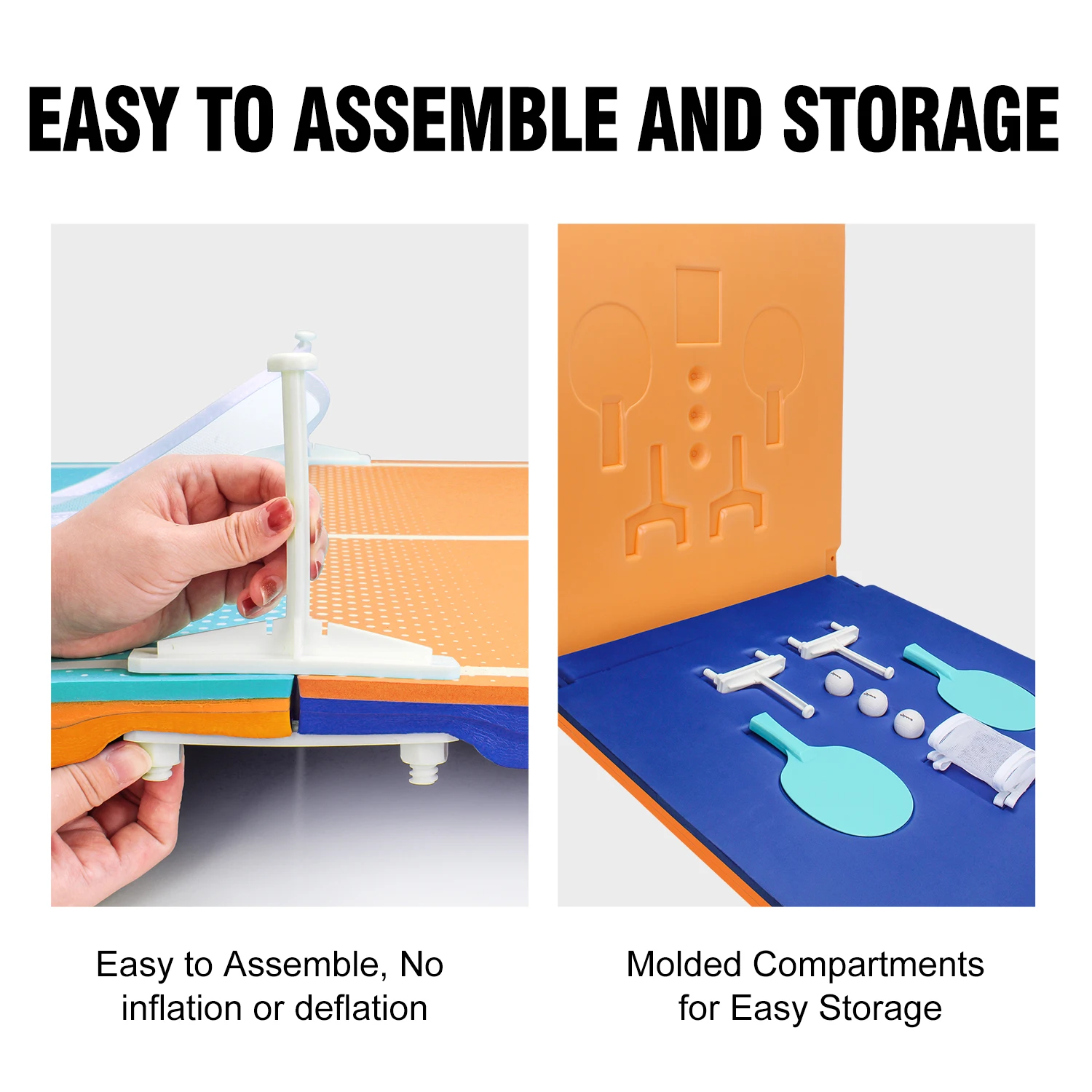 EASY TO ASSEMBLE AND STORAGE

Easy to Assemble, No inflation or deflation

Molded Compartments for Easy Storage