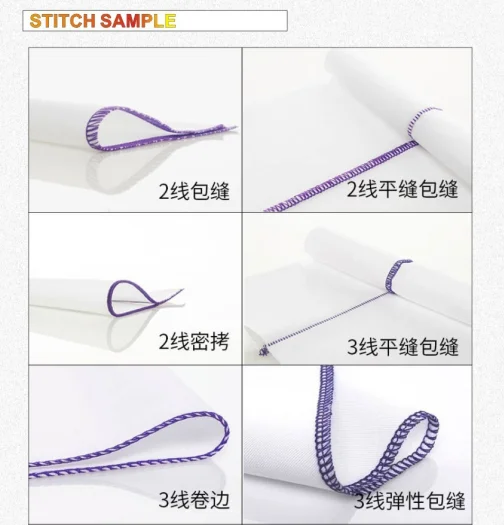 STITCH SAMPLE

2线包缝

2线平缝包缝

2线密拷

3线平缝包缝

3线卷边

3线弹性包缝