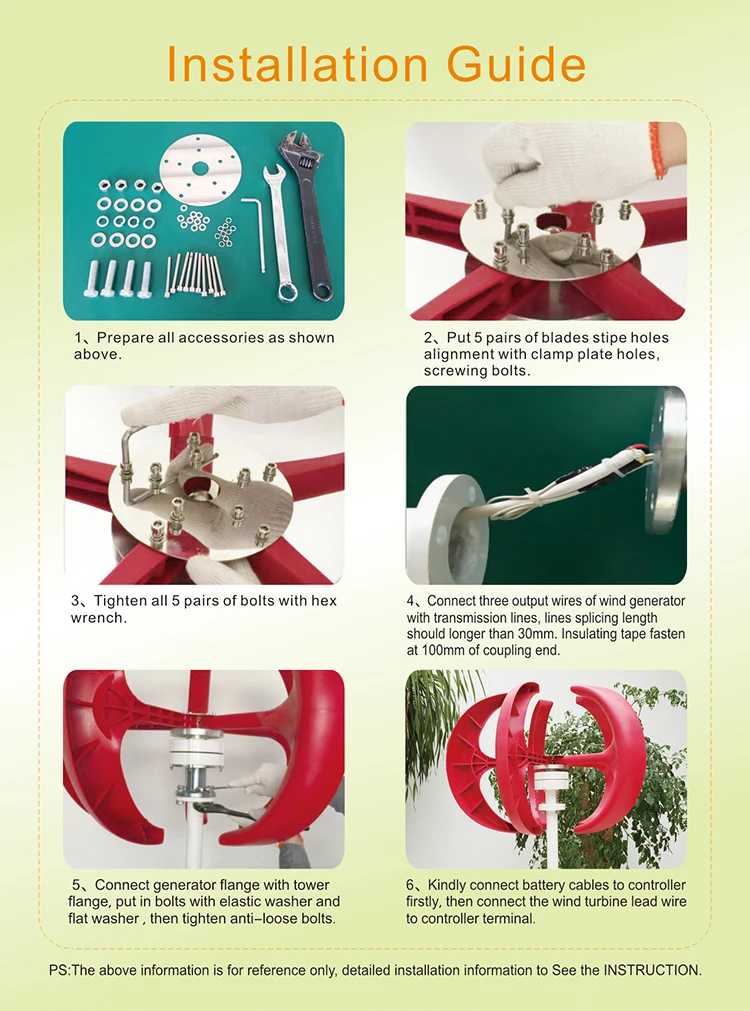 Installation Guide

1、Prepare all accessories as shown above.

2、Put 5 pairs of blades stipe holes alignment with clamp plate holes, screwing bolts.

3、Tighten all 5 pairs of bolts with hex wrench.

4、Connect three output wires of wind generator with transmission lines, lines splicing length should longer than 30mm. Insulating tape fasten at 100mm of coupling end.

5、Connect generator flange with tower flange, put in bolts with elastic washer and flat washer , then tighten anti-loose bolts.

6、Kindly connect battery cables to controller firstly, then connect the wind turbine lead wire to controller terminal.

PS:The above information is for reference only, detailed installation information to See the INSTRUCTION.