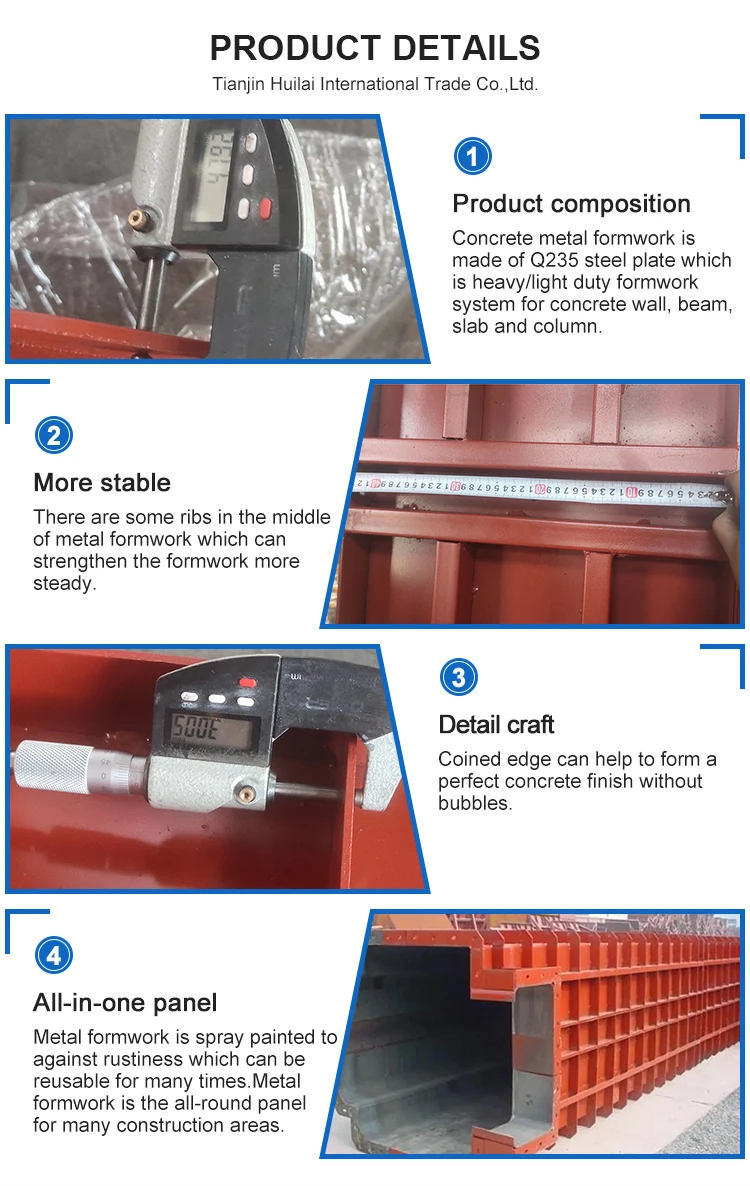 PRODUCT DETAILS
Tianjin Huilai International Trade Co.,Ltd.

1
Product composition
Concrete metal formwork is made of Q235 steel plate which is heavy/light duty formwork system for concrete wall, beam, slab and column.

2
More stable
There are some ribs in the middle of metal formwork which can strengthen the formwork more steady.

3
Detail craft
Coined edge can help to form a perfect concrete finish without bubbles.

4
All-in-one panel
Metal formwork is spray painted to against rustiness which can be reusable for many times.Metal formwork is the all-round panel for many construction areas.