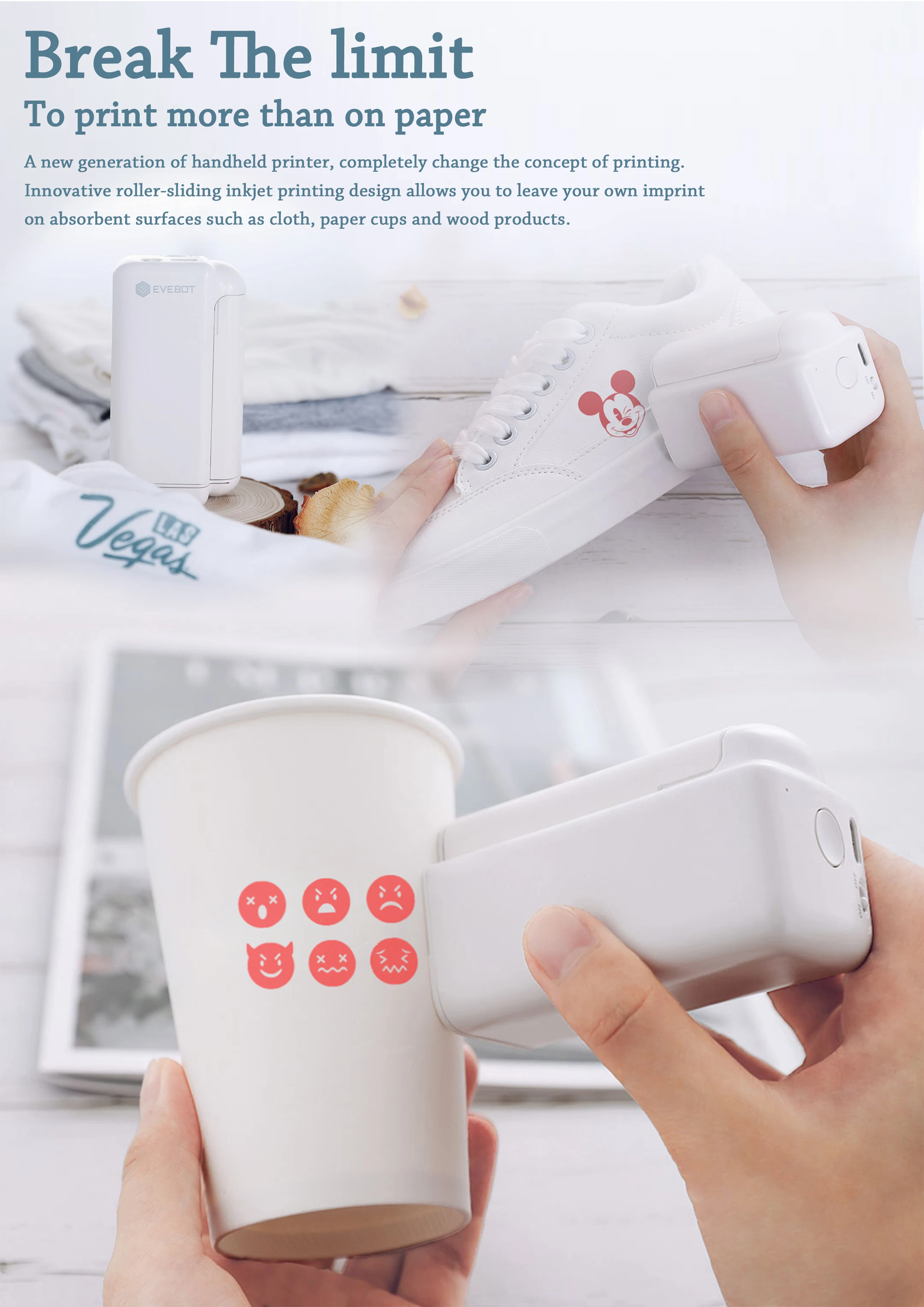 Break The limit

To print more than on paper

A new generation of handheld printer, completely change the concept of printing. Innovative roller-sliding inkjet printing design allows you to leave your own imprint on absorbent surfaces such as cloth, paper cups and wood products.

EVEBOT

LAS Vegas