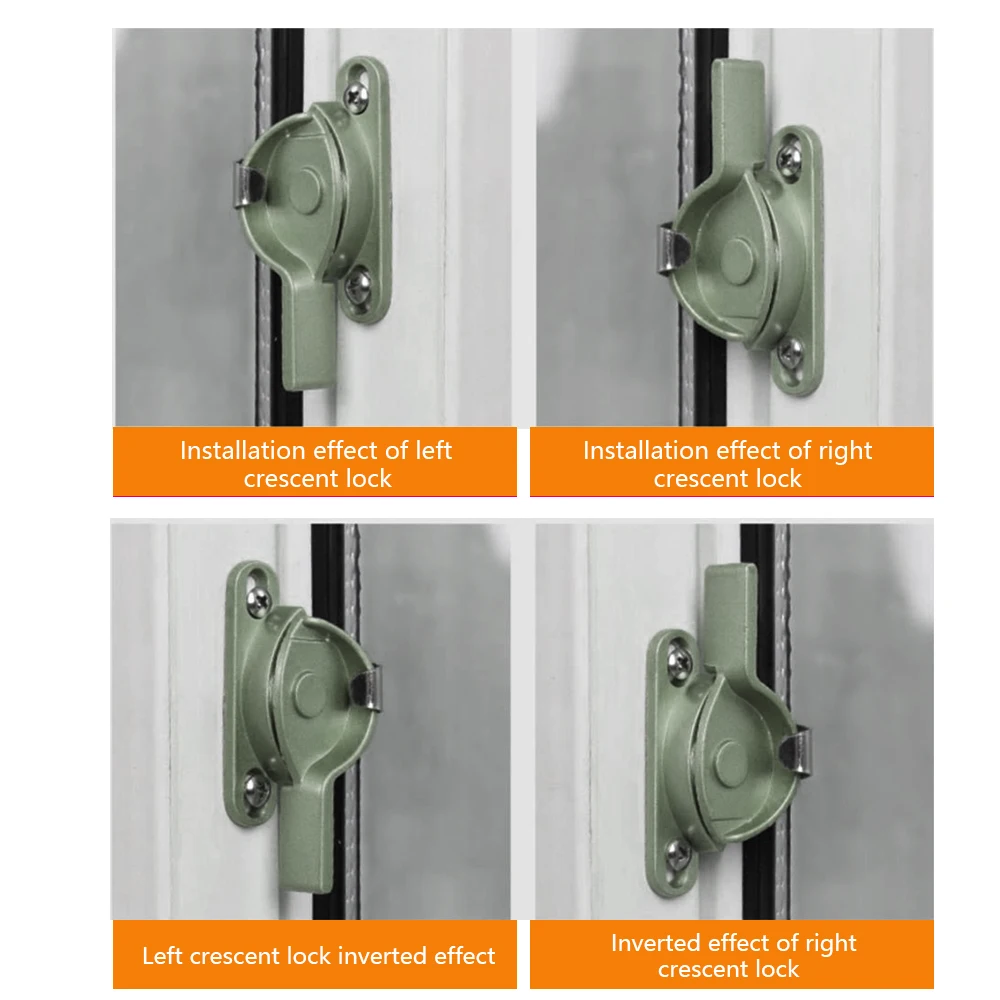 Installation effect of left crescent lock

Installation effect of right crescent lock

Left crescent lock inverted effect

Inverted effect of right crescent lock