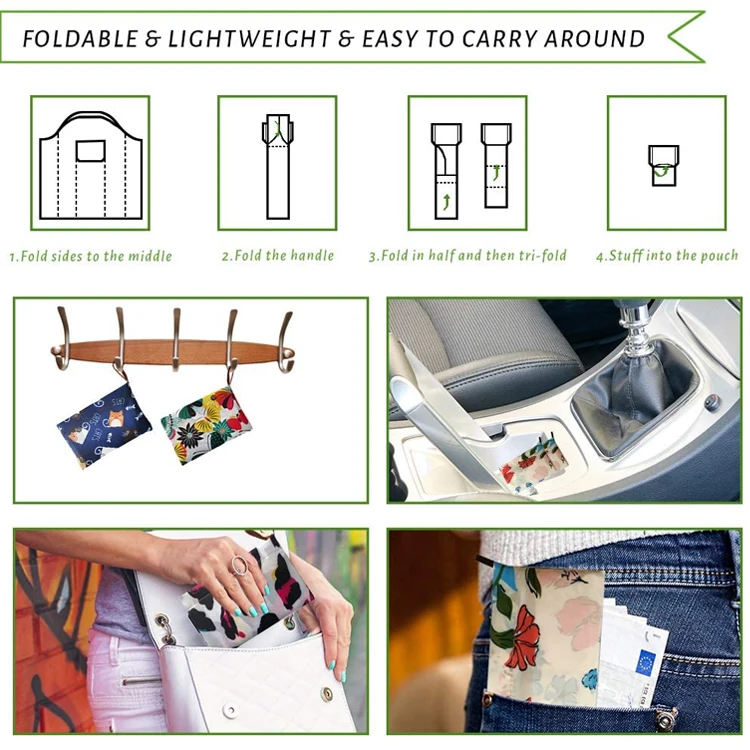 FOLDABLE & LIGHTWEIGHT & EASY TO CARRY AROUND

1.Fold sides to the middle

2.Fold the handle

3.Fold in half and then tri-fold

4.Stuff into the pouch