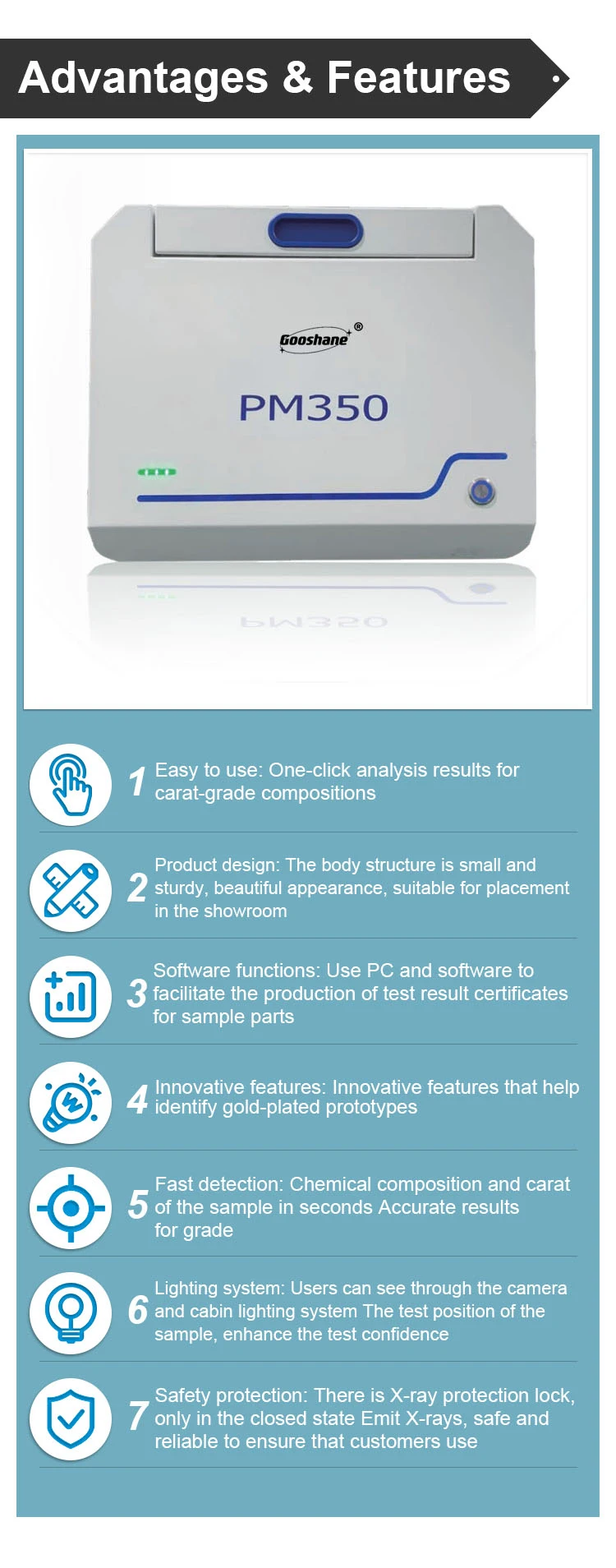 Advantages & Features

Gooshane®

PM350

1 Easy to use: One-click analysis results for carat-grade compositions

2 Product design: The body structure is small and sturdy, beautiful appearance, suitable for placement in the showroom

3 Software functions: Use PC and software to facilitate the production of test result certificates for sample parts

4 Innovative features: Innovative features that help identify gold-plated prototypes

5 Fast detection: Chemical composition and carat of the sample in seconds Accurate results for grade

6 Lighting system: Users can see through the camera and cabin lighting system The test position of the sample, enhance the test confidence

7 Safety protection: There is X-ray protection lock, only in the closed state Emit X-rays, safe and reliable to ensure that customers use