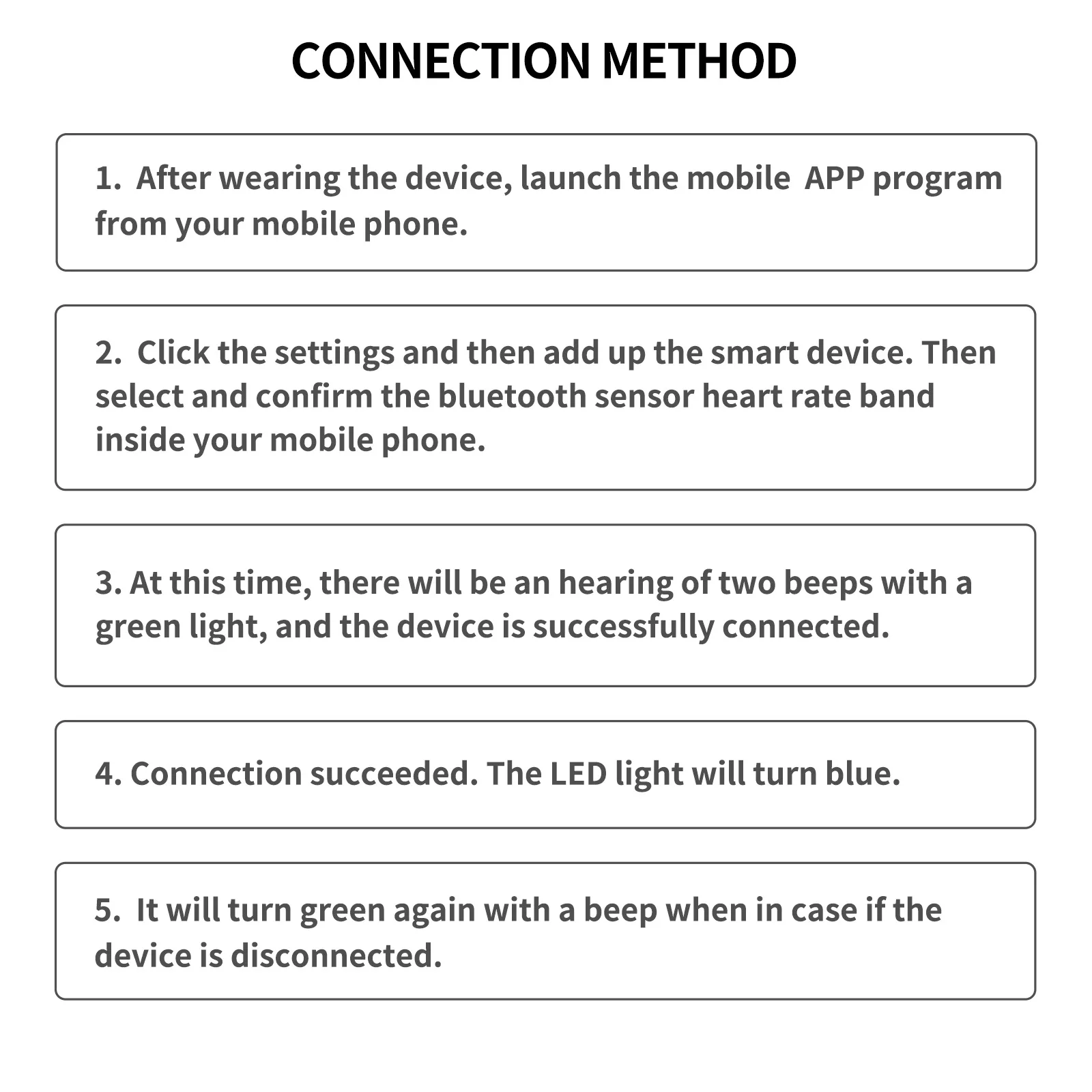 CONNECTION METHOD

1. After wearing the device, launch the mobile APP program from your mobile phone.

2. Click the settings and then add up the smart device. Then select and confirm the bluetooth sensor heart rate band inside your mobile phone.

3. At this time, there will be an hearing of two beeps with a green light, and the device is successfully connected.

4. Connection succeeded. The LED light will turn blue.

5. It will turn green again with a beep when in case if the device is disconnected.