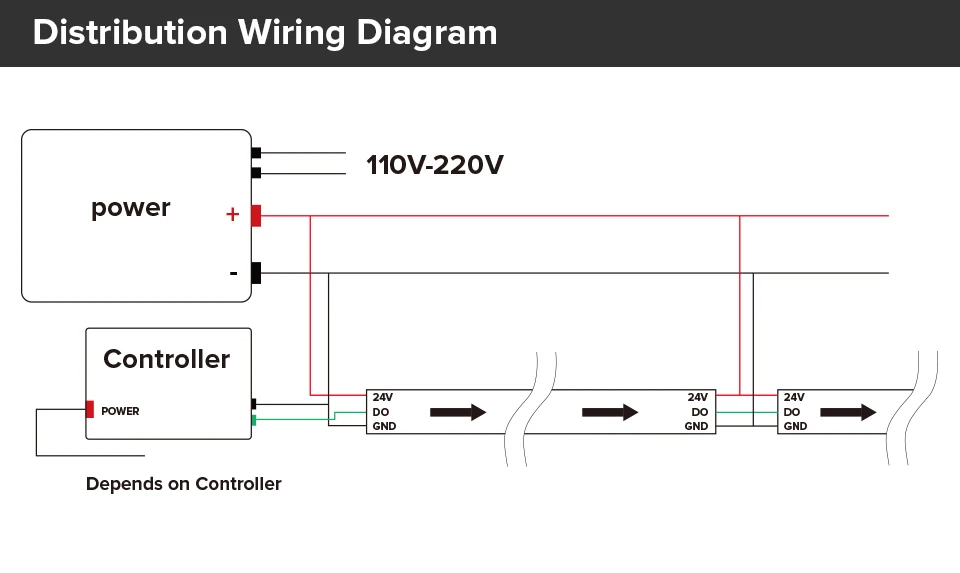 Distribution Wiring Diagram

power

110V-220V

+

-

Controller

POWER

Depends on Controller

24V
DO
GND

24V
DO
GND

24V
DO
GND