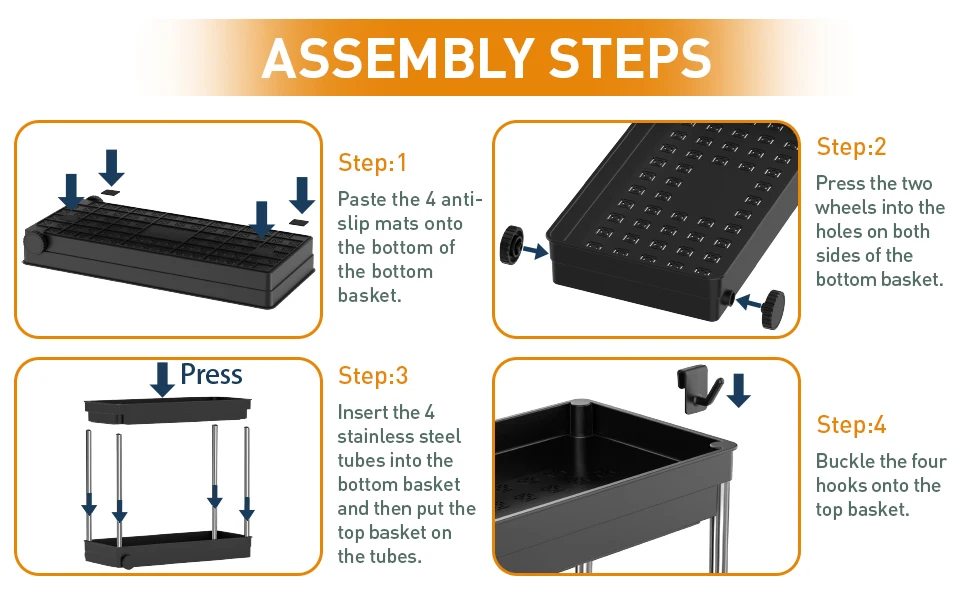 ASSEMBLY STEPS

Step:1

Paste the 4 anti-slip mats onto the bottom of the bottom basket.

Step:2

Press the two wheels into the holes on both sides of the bottom basket.

Press

Step:3

Insert the 4 stainless steel tubes into the bottom basket and then put the top basket on the tubes.

Step:4

Buckle the four hooks onto the top basket.