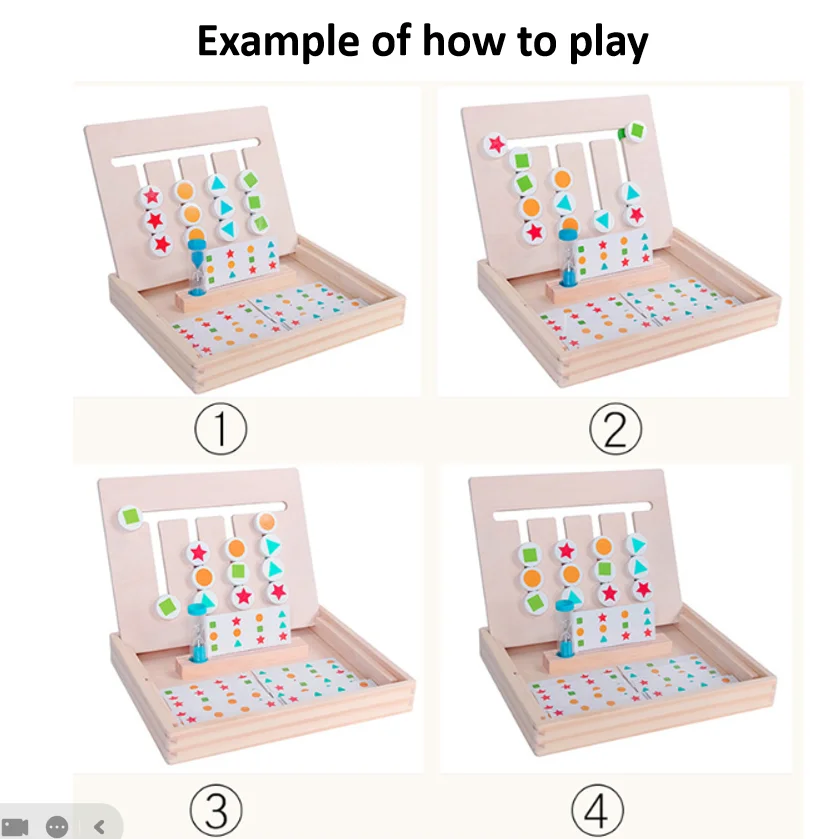 Example of how to play

①

②

③

④