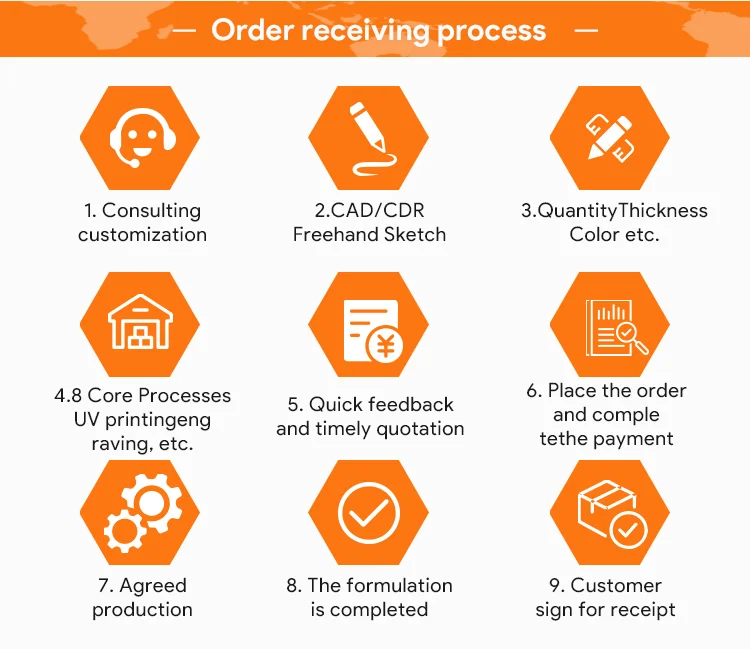 — Order receiving process —

1. Consulting customization

2.CAD/CDR Freehand Sketch

3.QuantityThickness Color etc.

4.8 Core Processes UV printingeng raving, etc.

5. Quick feedback and timely quotation

6. Place the order and comple tethe payment

7. Agreed production

8. The formulation is completed

9. Customer sign for receipt