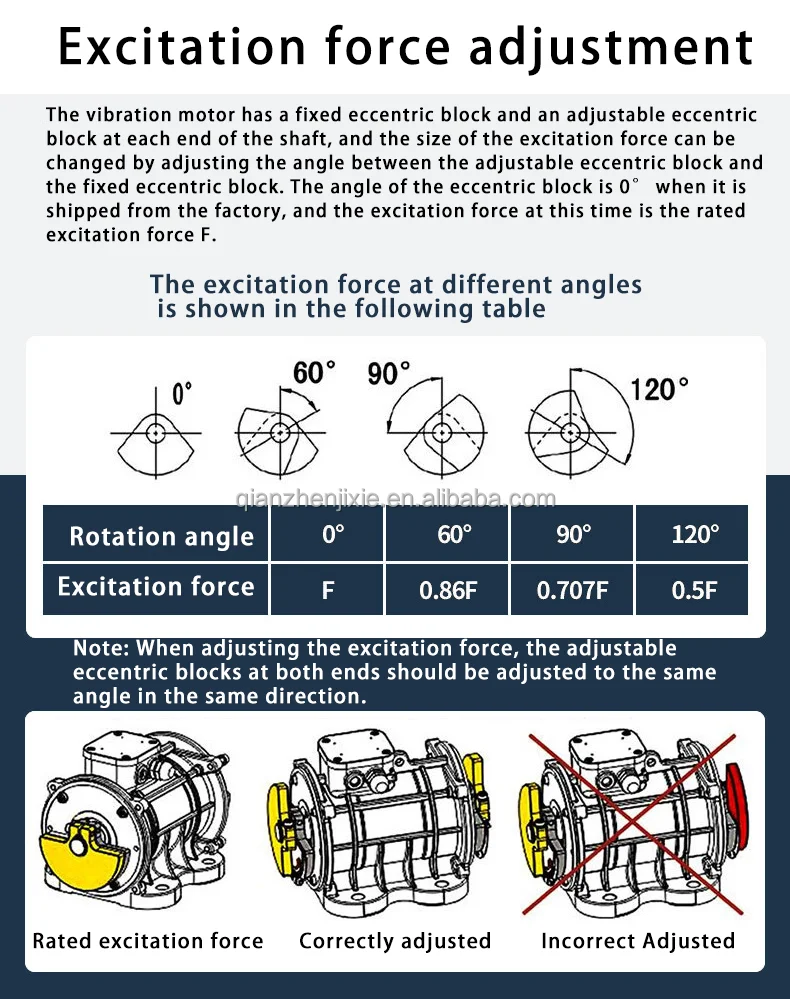 Excitation force adjustment

The vibration motor has a fixed eccentric block and an adjustable eccentric block at each end of the shaft, and the size of the excitation force can be changed by adjusting the angle between the adjustable eccentric block and the fixed eccentric block. The angle of the eccentric block is 0° when it is shipped from the factory, and the excitation force at this time is the rated excitation force F.

The excitation force at different angles is shown in the following table

0° 60° 90° 120°

qianzhenjixie.en.alibaba.com

| Rotation angle | 0° | 60° | 90° | 120° |
|---|---|---|---|---|
| Excitation force | F | 0.86F | 0.707F | 0.5F |

Note: When adjusting the excitation force, the adjustable eccentric blocks at both ends should be adjusted to the same angle in the same direction.

Rated excitation force
Correctly adjusted
Incorrect Adjusted