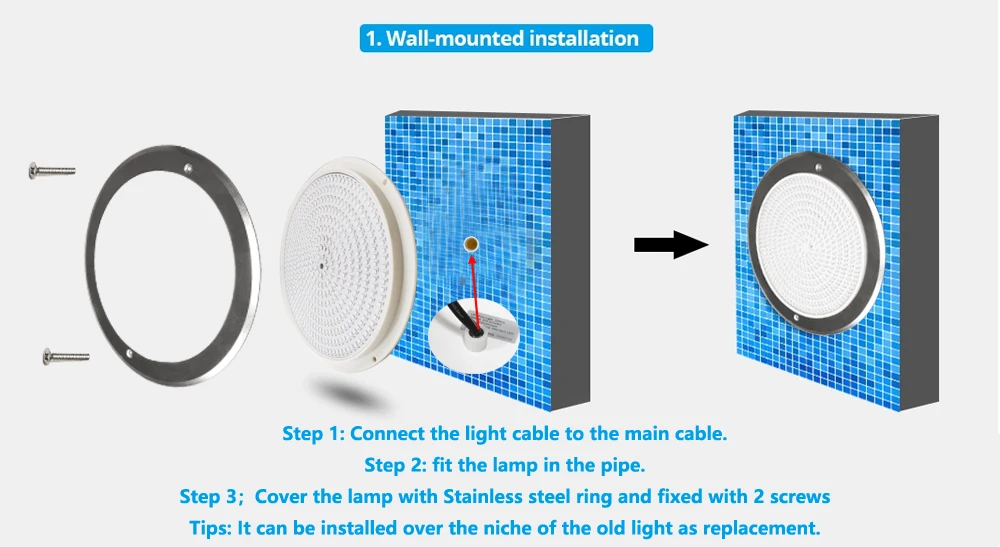 1. Wall-mounted installation

Step 1: Connect the light cable to the main cable.
Step 2: fit the lamp in the pipe.
Step 3； Cover the lamp with Stainless steel ring and fixed with 2 screws
Tips: It can be installed over the niche of the old light as replacement.