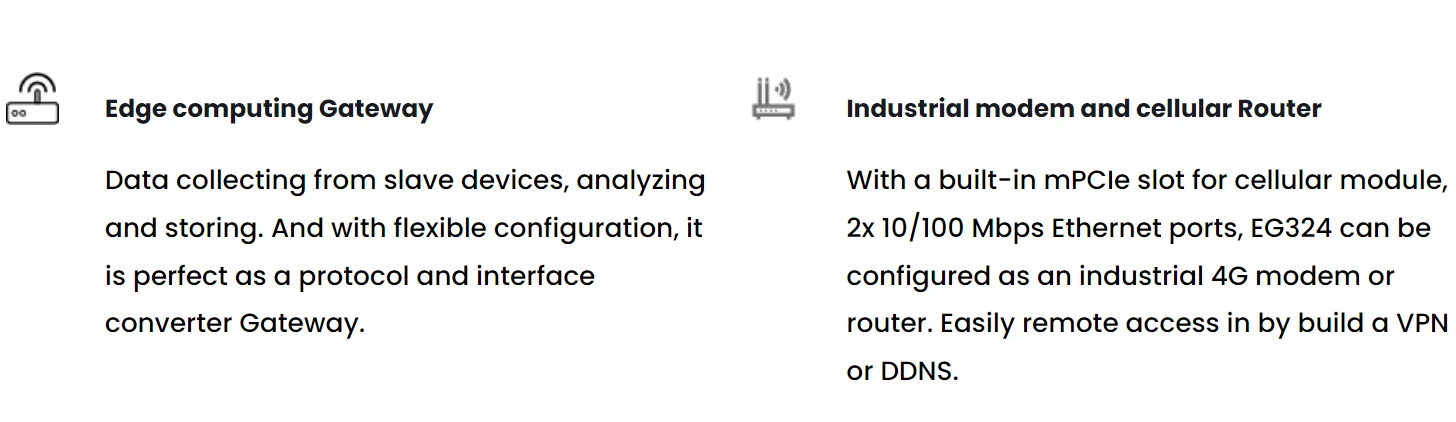 Edge computing Gateway

Data collecting from slave devices, analyzing and storing. And with flexible configuration, it is perfect as a protocol and interface converter Gateway.

Industrial modem and cellular Router

With a built-in mPCIe slot for cellular module, 2x 10/100 Mbps Ethernet ports, EG324 can be configured as an industrial 4G modem or router. Easily remote access in by build a VPN or DDNS.