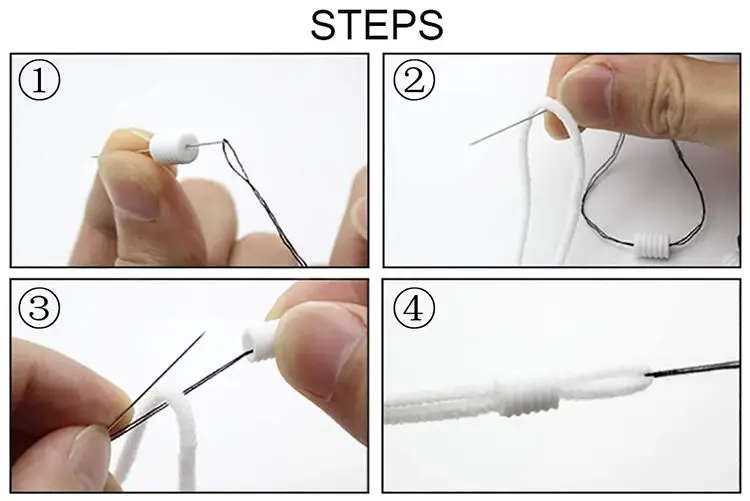 STEPS

①

②

③

④