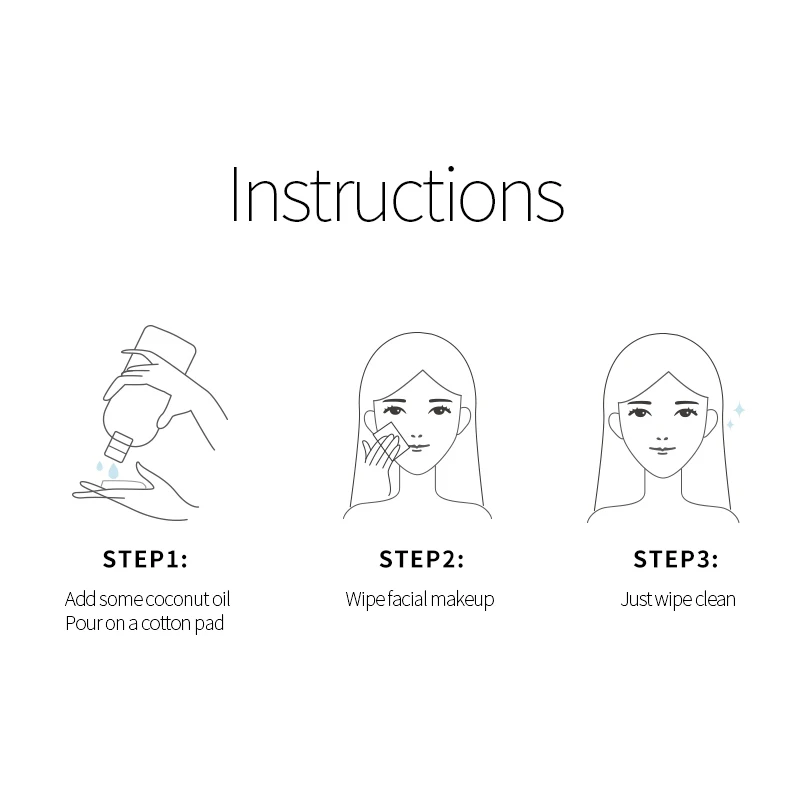 Instructions

STEP1:

Add some coconut oil
Pour on a cotton pad

STEP2:

Wipe facial makeup

STEP3:

Just wipe clean