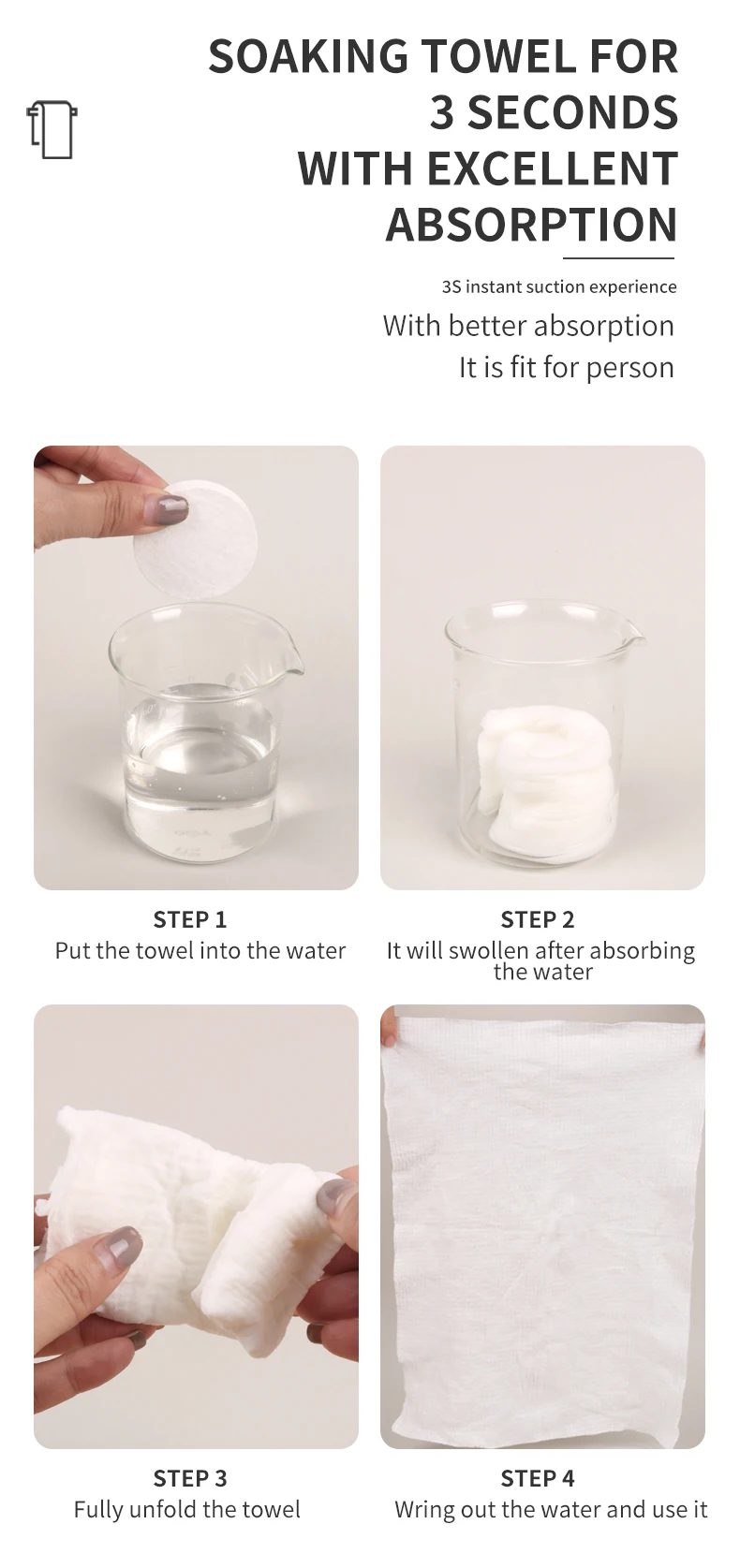 SOAKING TOWEL FOR 3 SECONDS WITH EXCELLENT ABSORPTION

3S instant suction experience

With better absorption
It is fit for person

STEP 1
Put the towel into the water

STEP 2
It will swollen after absorbing the water

STEP 3
Fully unfold the towel

STEP 4
Wring out the water and use it