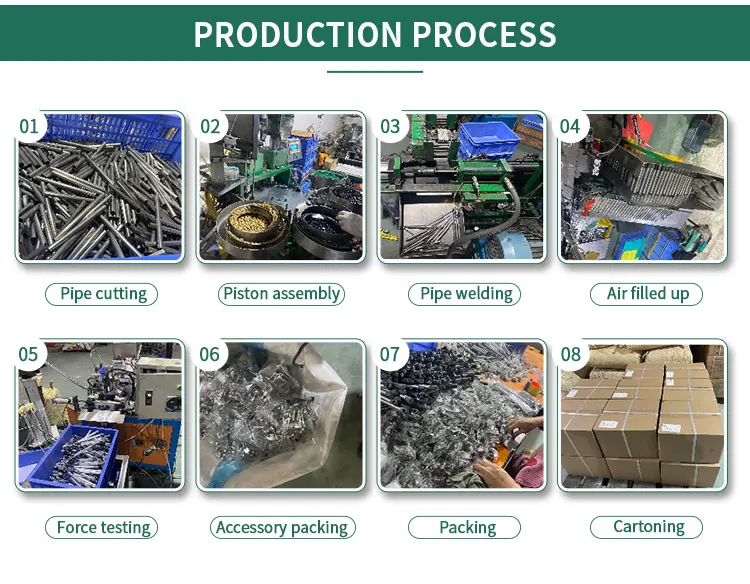 PRODUCTION PROCESS

01
Pipe cutting

02
Piston assembly

03
Pipe welding

04
Air filled up

05
Force testing

06
Accessory packing

07
Packing

08
Cartoning