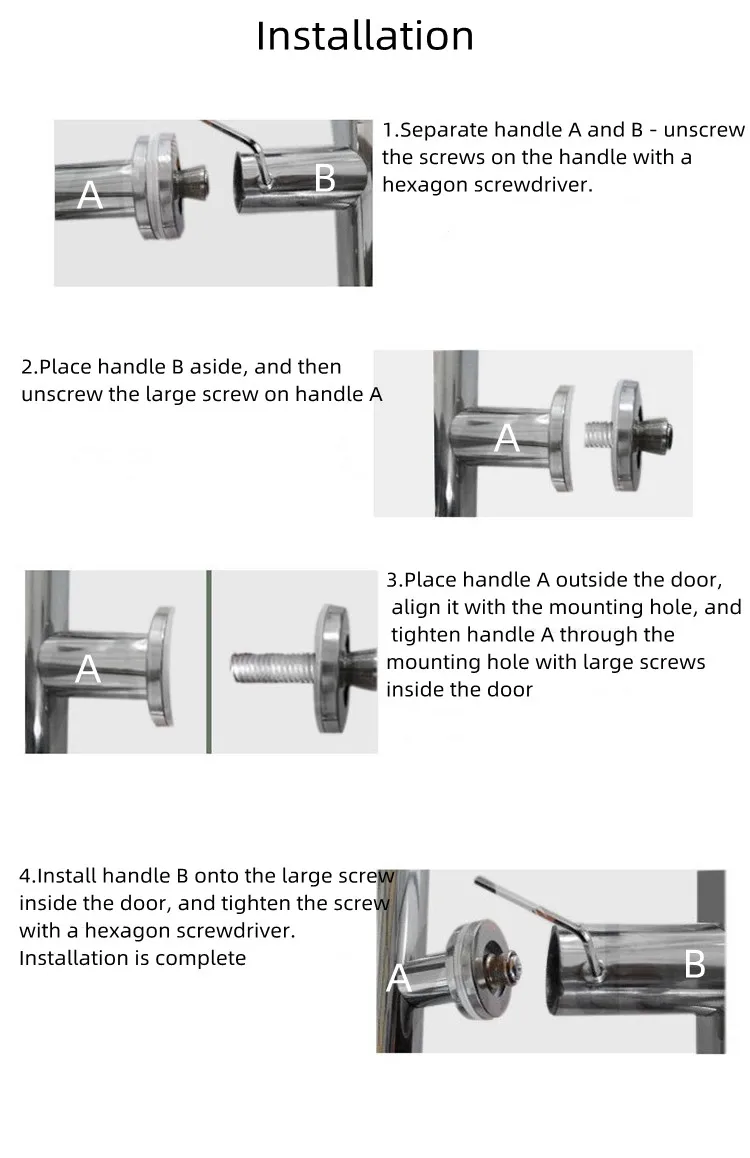 Installation

A

B

1.Separate handle A and B - unscrew the screws on the handle with a hexagon screwdriver.

2.Place handle B aside, and then unscrew the large screw on handle A

A

A

3.Place handle A outside the door, align it with the mounting hole, and tighten handle A through the mounting hole with large screws inside the door

4.Install handle B onto the large screw inside the door, and tighten the screw with a hexagon screwdriver. Installation is complete

A

B