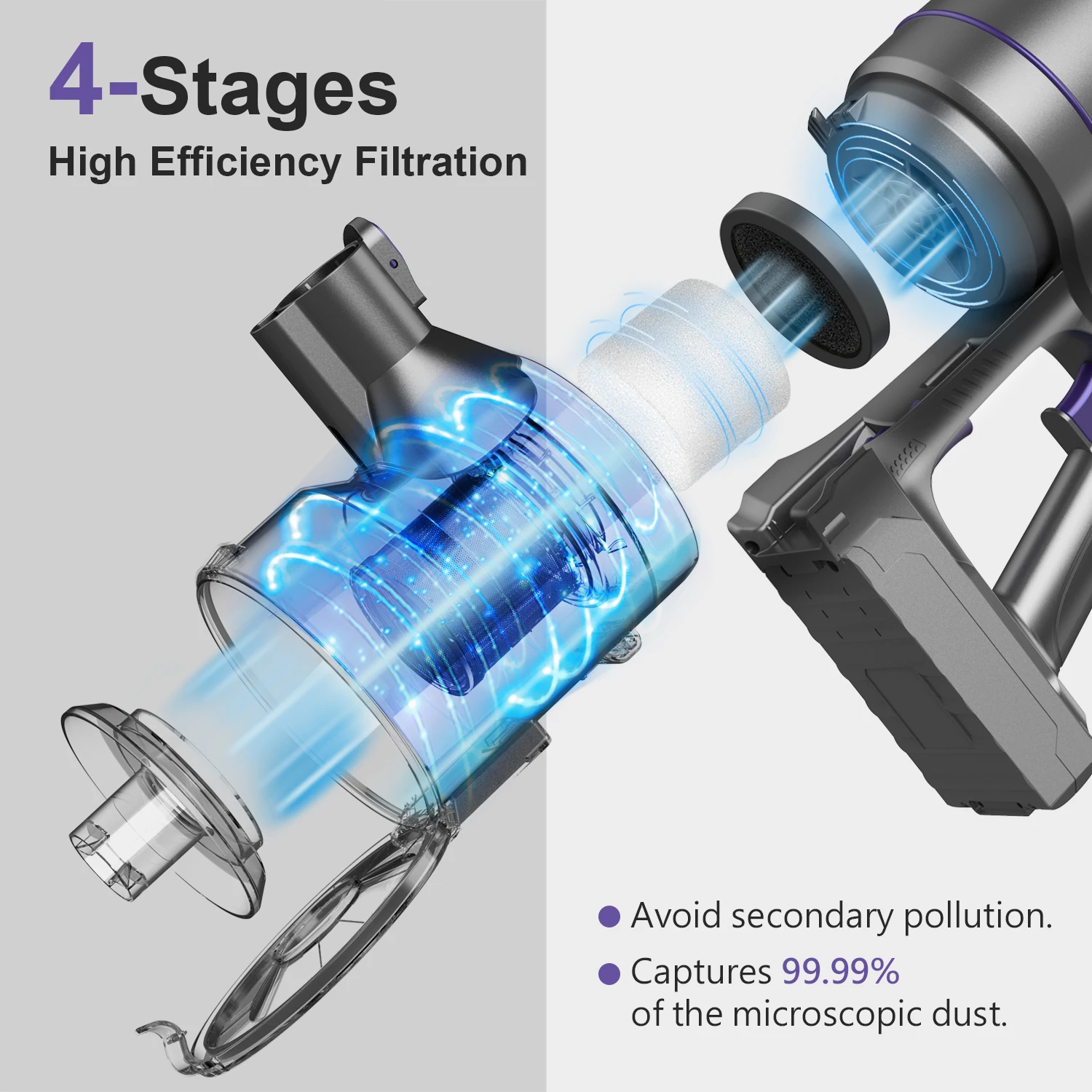 4-Stages
High Efficiency Filtration

● Avoid secondary pollution.
● Captures 99.99% of the microscopic dust.