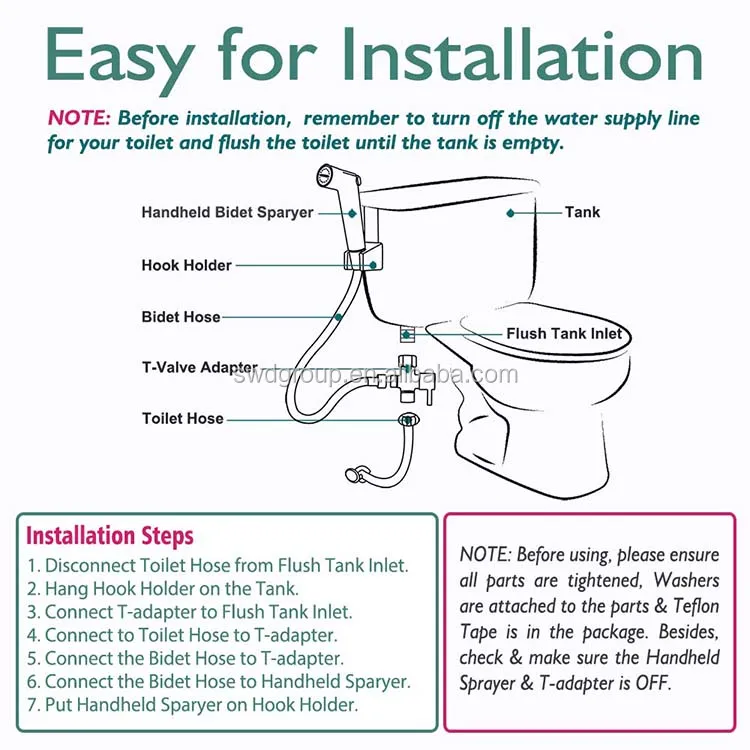 Easy for Installation

NOTE: Before installation, remember to turn off the water supply line for your toilet and flush the toilet until the tank is empty.

Handheld Bidet Sparyer
Hook Holder
Bidet Hose
T-Valve Adapter
Toilet Hose
Tank
Flush Tank Inlet

swdgroup.en.alibaba.com

Installation Steps
1. Disconnect Toilet Hose from Flush Tank Inlet.
2. Hang Hook Holder on the Tank.
3. Connect T-adapter to Flush Tank Inlet.
4. Connect to Toilet Hose to T-adapter.
5. Connect the Bidet Hose to T-adapter.
6. Connect the Bidet Hose to Handheld Sparyer.
7. Put Handheld Sparyer on Hook Holder.

NOTE: Before using, please ensure all parts are tightened, Washers are attached to the parts & Teflon Tape is in the package. Besides, check & make sure the Handheld Sprayer & T-adapter is OFF.