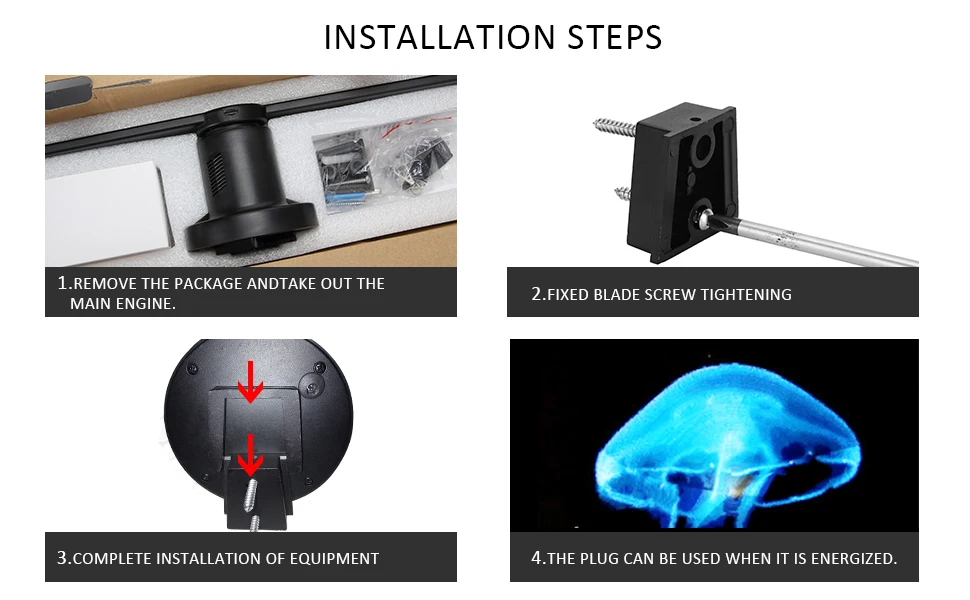 INSTALLATION STEPS

1.REMOVE THE PACKAGE ANDTAKE OUT THE MAIN ENGINE.

2.FIXED BLADE SCREW TIGHTENING

3.COMPLETE INSTALLATION OF EQUIPMENT

4.THE PLUG CAN BE USED WHEN IT IS ENERGIZED.