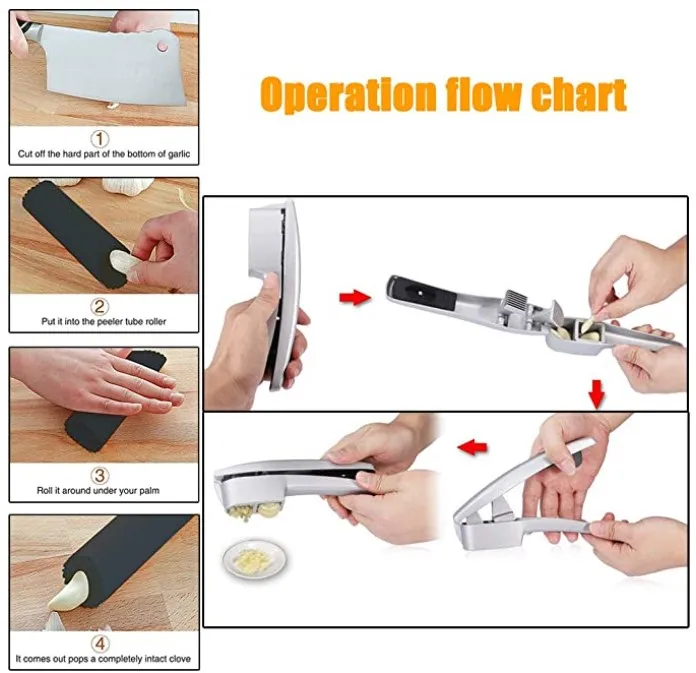 Operation flow chart

1
Cut off the hard part of the bottom of garlic

2
Put it into the peeler tube roller

3
Roll it around under your palm

4
It comes out pops a completely intact clove