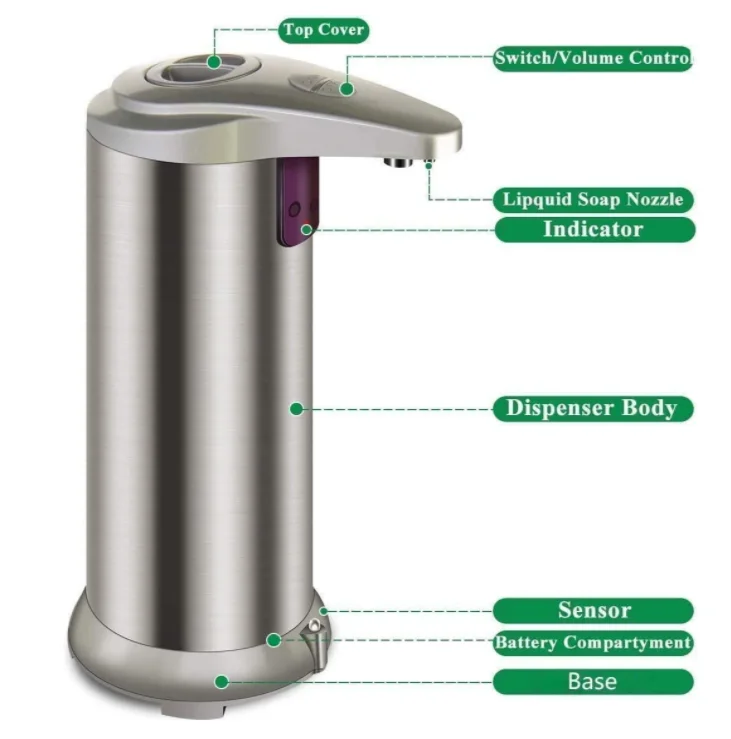 Top Cover

Switch/Volume Control

Lipquid Soap Nozzle

Indicator

Dispenser Body

Sensor

Battery Compartyment

Base