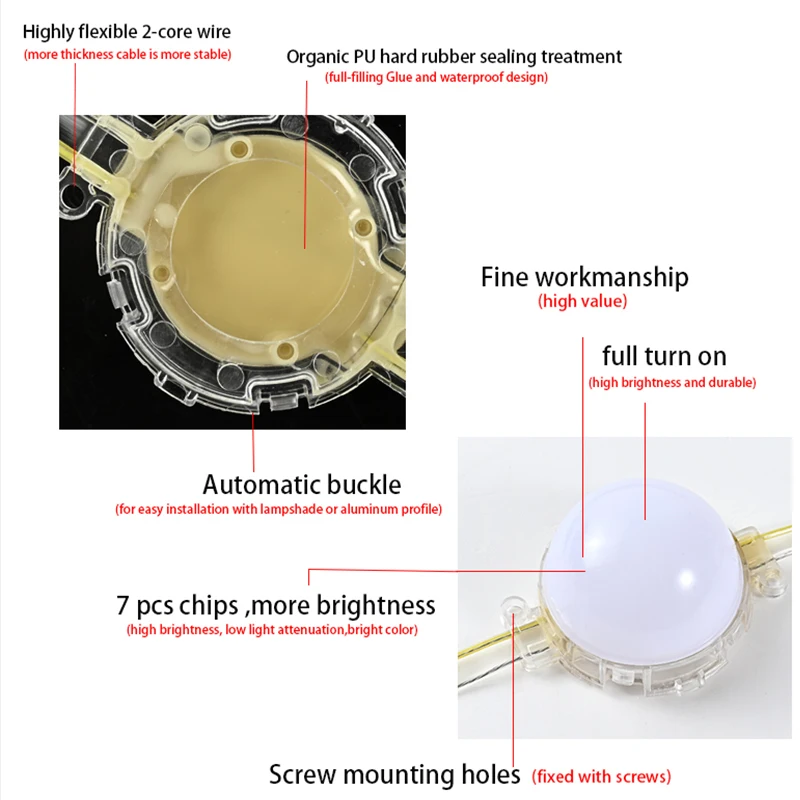 Highly flexible 2-core wire
(more thickness cable is more stable)

Organic PU hard rubber sealing treatment
(full-filling Glue and waterproof design)

Fine workmanship
(high value)

full turn on
(high brightness and durable)

Automatic buckle
(for easy installation with lampshade or aluminum profile)

7 pcs chips ,more brightness
(high brightness, low light attenuation,bright color)

Screw mounting holes (fixed with screws)