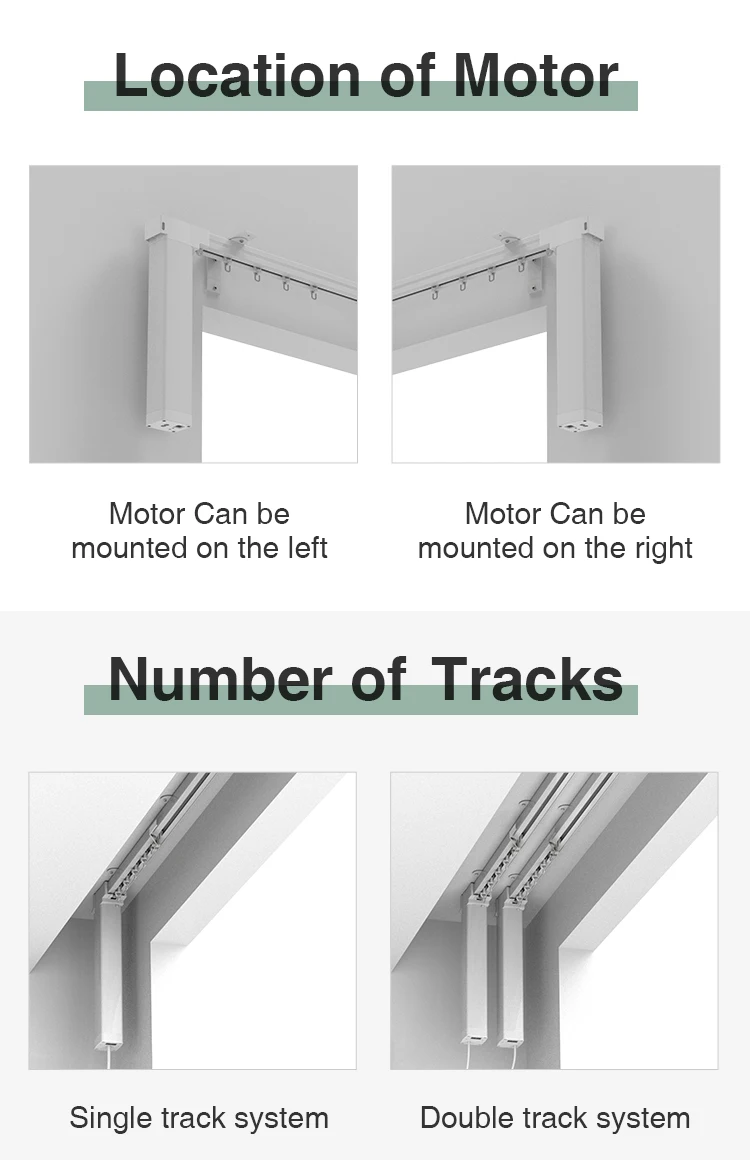 Location of Motor

Motor Can be mounted on the left

Motor Can be mounted on the right

Number of Tracks

Single track system

Double track system