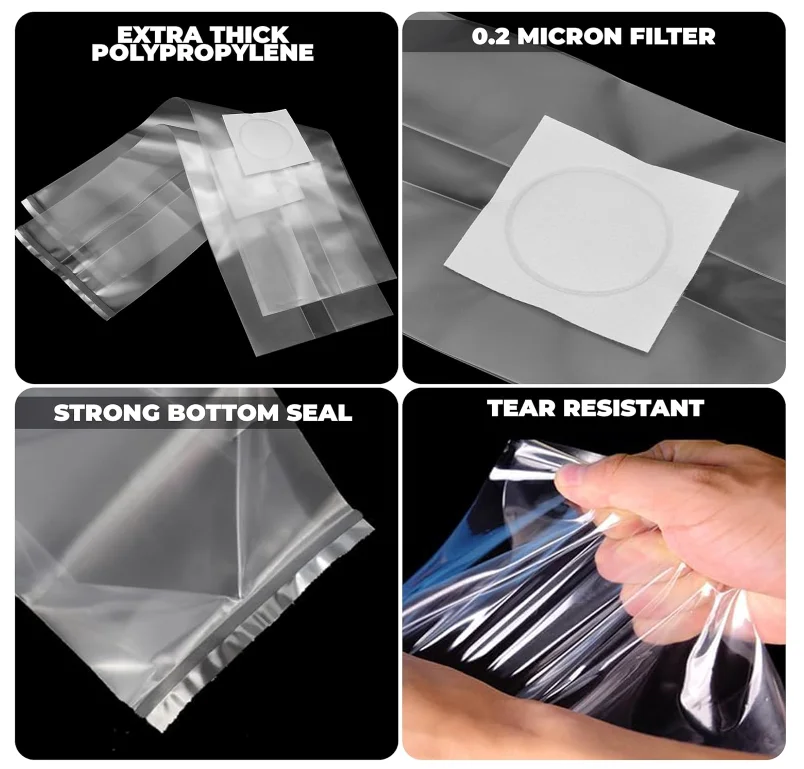 EXTRA THICK POLYPROPYLENE

0.2 MICRON FILTER

STRONG BOTTOM SEAL

TEAR RESISTANT