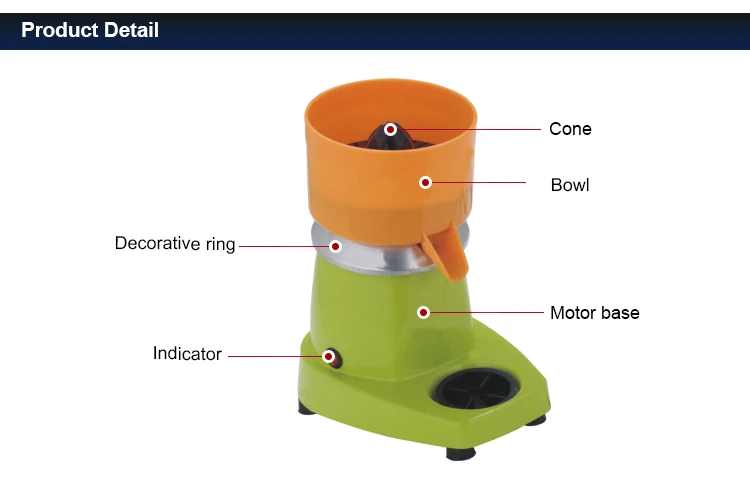 Product Detail

Cone

Bowl

Decorative ring

Motor base

Indicator