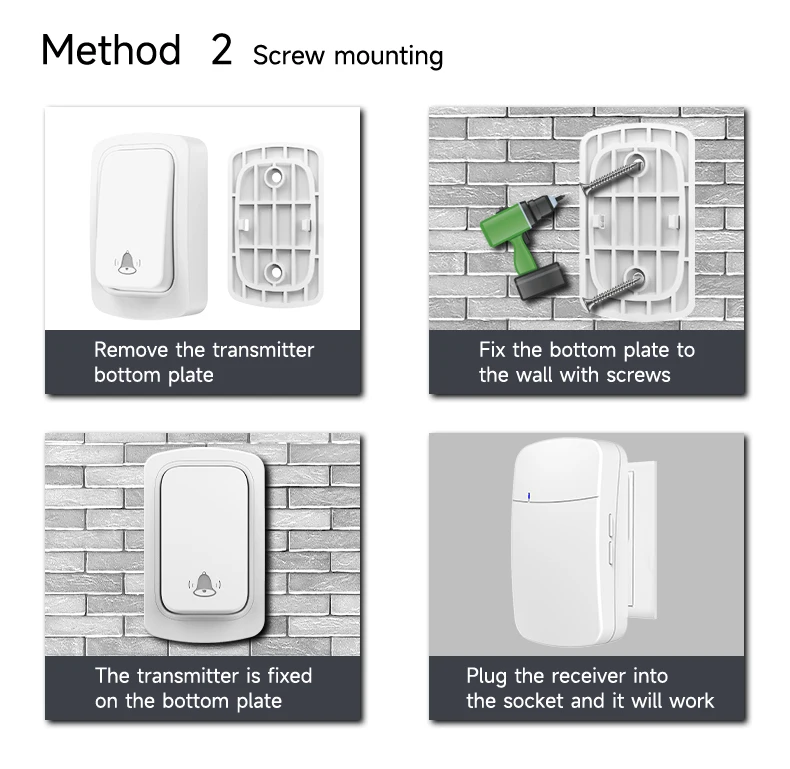 Method 2 Screw mounting

Remove the transmitter bottom plate

Fix the bottom plate to the wall with screws

The transmitter is fixed on the bottom plate

Plug the receiver into the socket and it will work