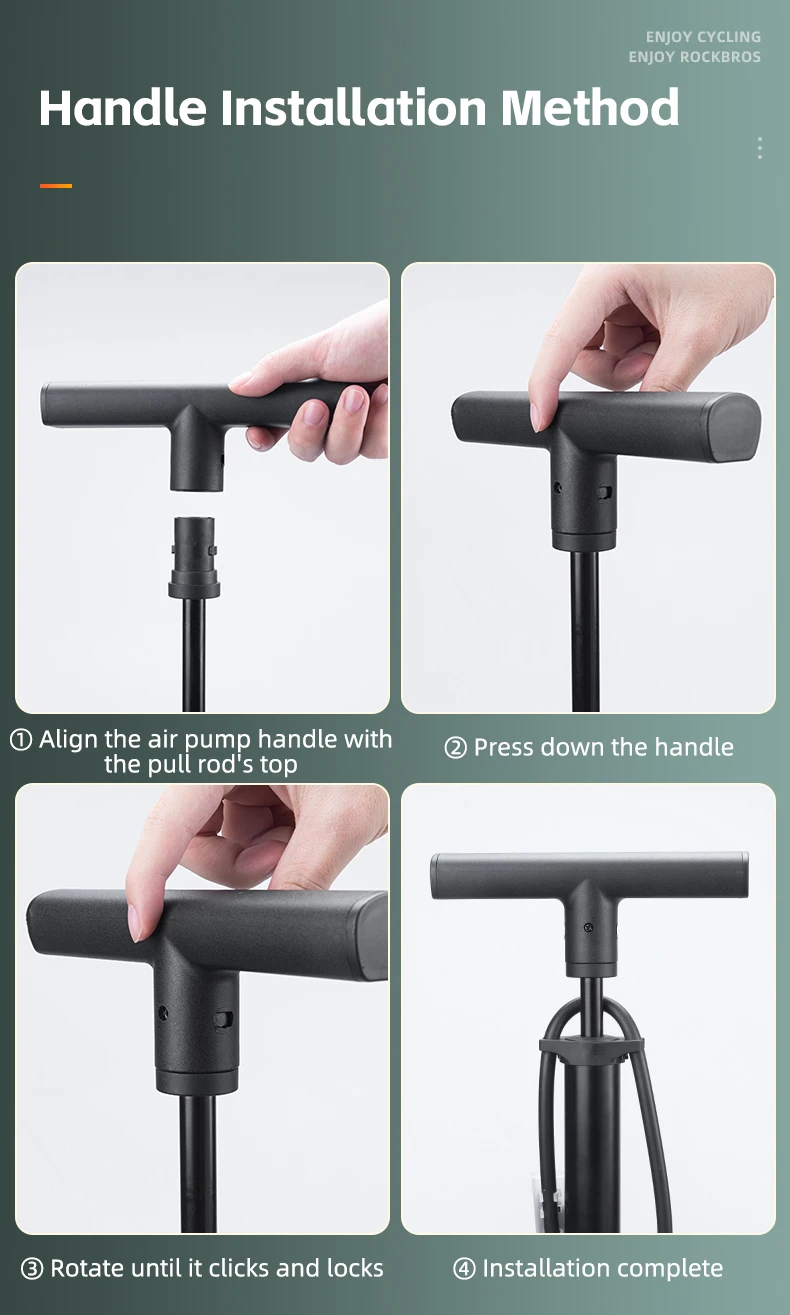 ENJOY CYCLING
ENJOY ROCKBROS

Handle Installation Method

① Align the air pump handle with the pull rod's top

② Press down the handle

③ Rotate until it clicks and locks

④ Installation complete