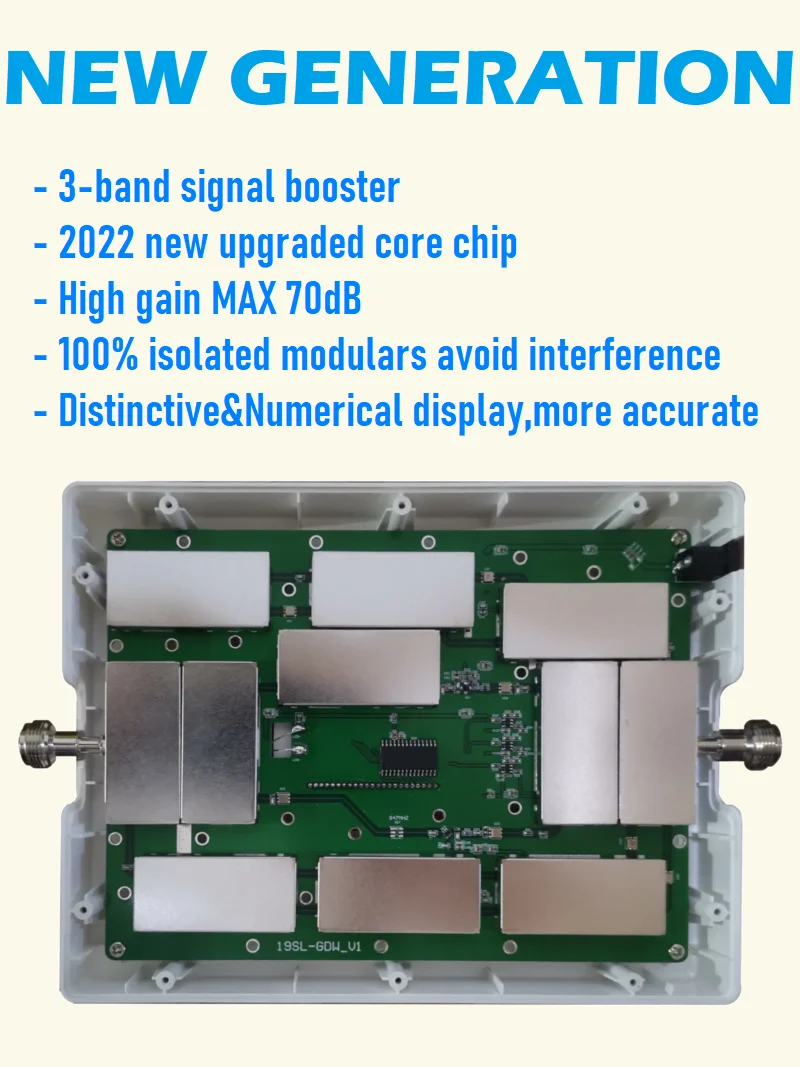 NEW GENERATION

- 3-band signal booster
- 2022 new upgraded core chip
- High gain MAX 70dB
- 100% isolated modulars avoid interference
- Distinctive&Numerical display,more accurate

19SL-GDW_V1