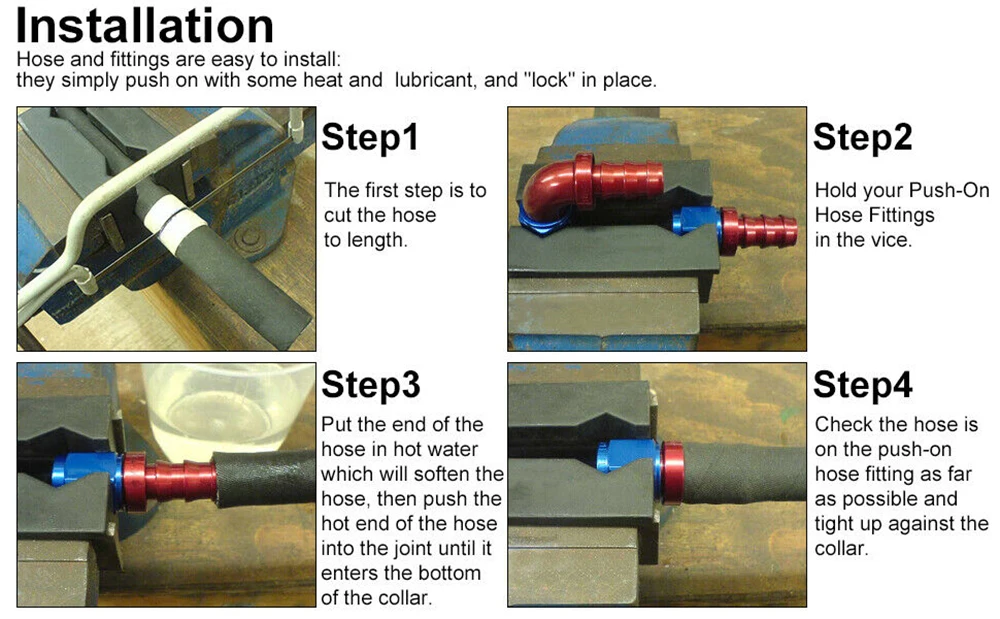 Installation

Hose and fittings are easy to install: they simply push on with some heat and lubricant, and "lock" in place.

Step1

The first step is to cut the hose to length.

Step2

Hold your Push-On Hose Fittings in the vice.

Step3

Put the end of the hose in hot water which will soften the hose, then push the hot end of the hose into the joint until it enters the bottom of the collar.

Step4

Check the hose is on the push-on hose fitting as far as possible and tight up against the collar.