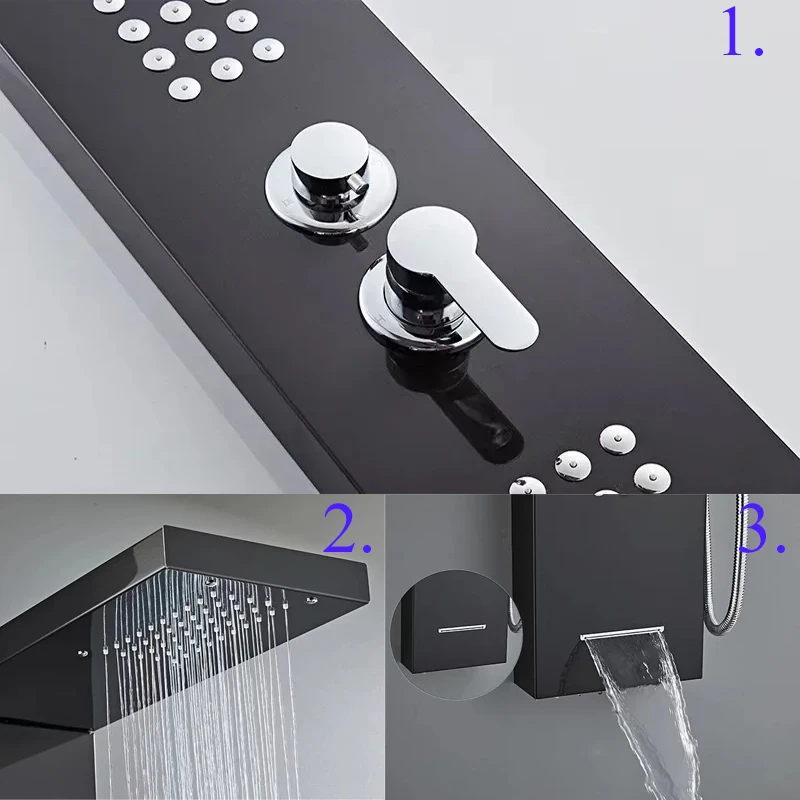 1.

2.

3.