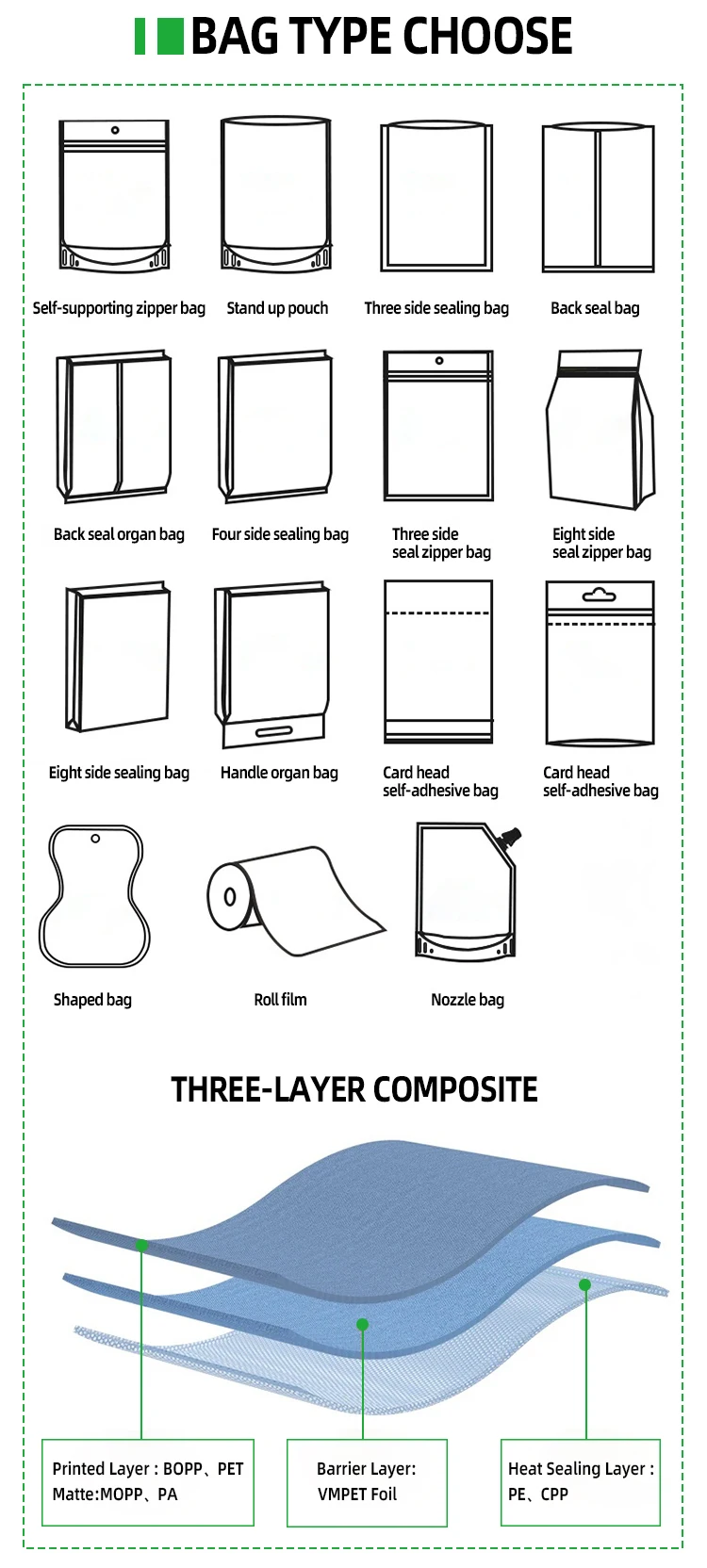 BAG TYPE CHOOSE

Self-supporting zipper bag

Stand up pouch

Three side sealing bag

Back seal bag

Back seal organ bag

Four side sealing bag

Three side seal zipper bag

Eight side seal zipper bag

Eight side sealing bag

Handle organ bag

Card head self-adhesive bag

Card head self-adhesive bag

Shaped bag

Roll film

Nozzle bag

THREE-LAYER COMPOSITE

Printed Layer : BOPP、PET Matte:MOPP、PA

Barrier Layer: VMPET Foil

Heat Sealing Layer : PE、CPP