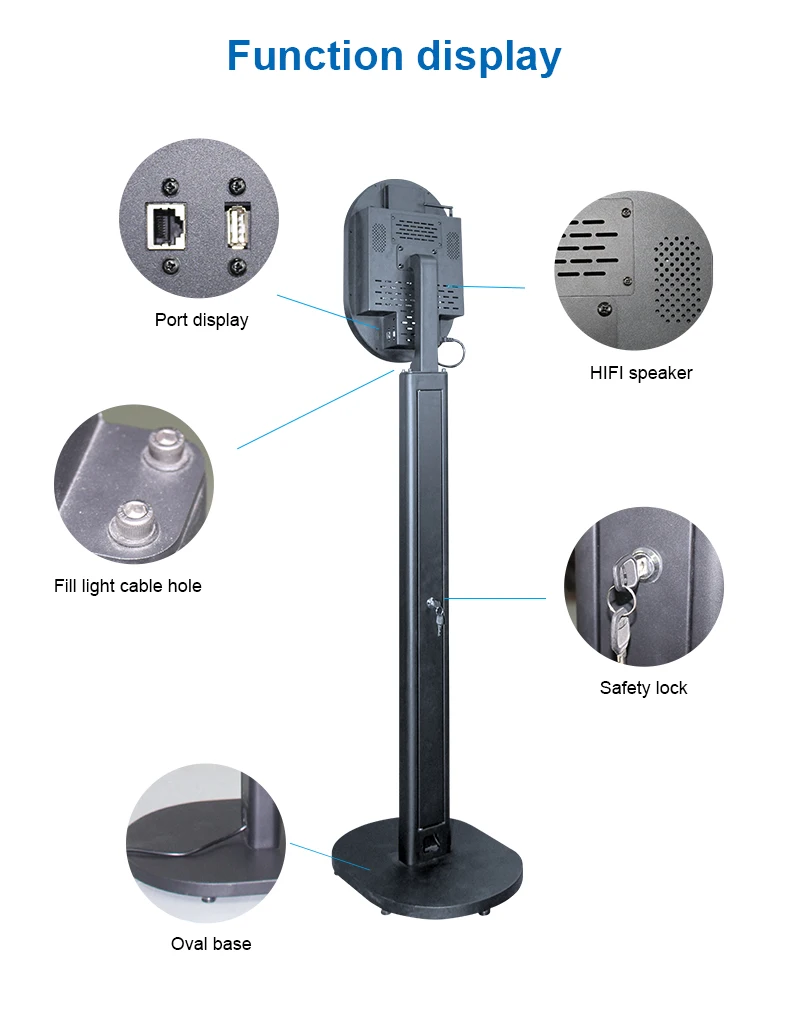 Function display

Port display

HIFI speaker

Fill light cable hole

Safety lock

Oval base