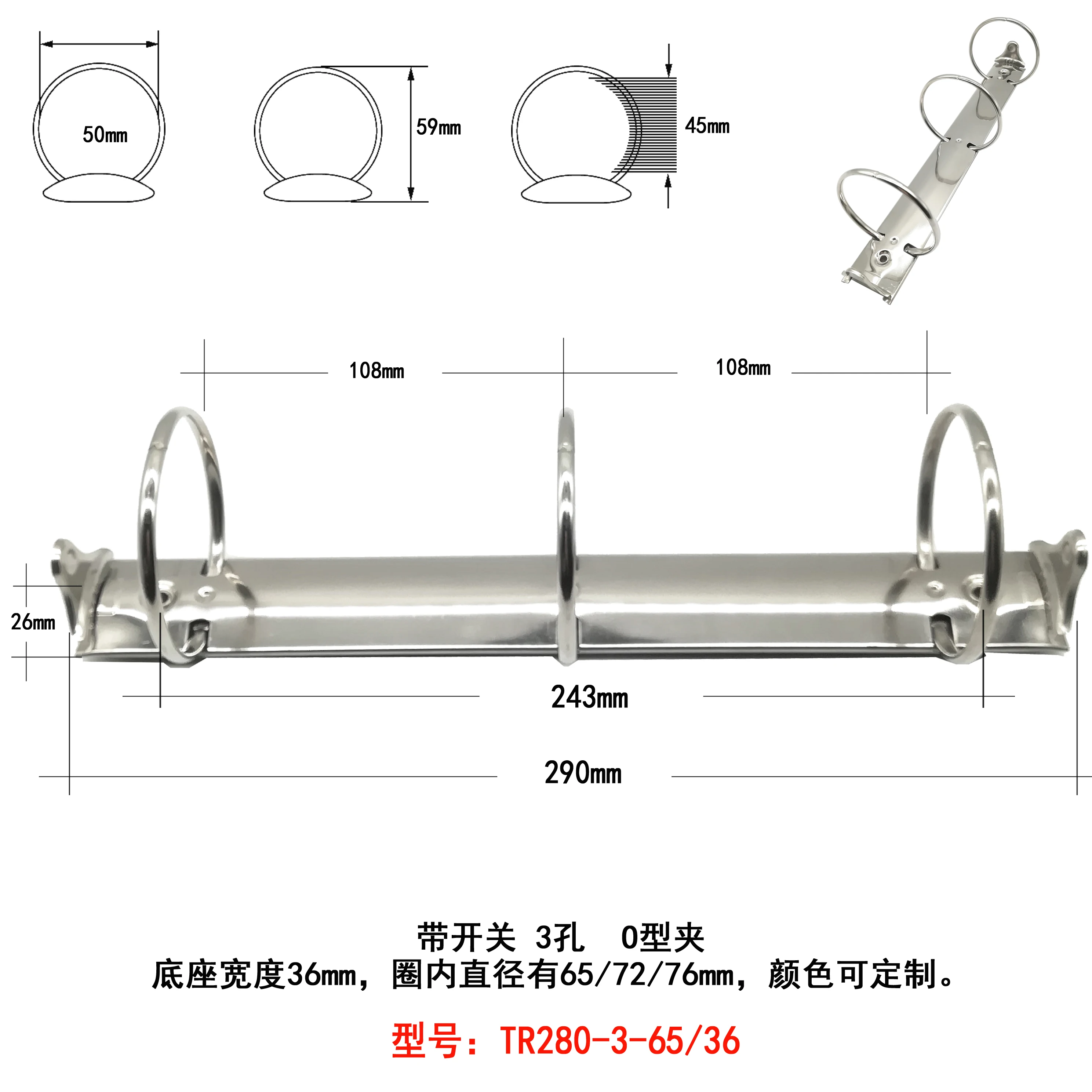 50mm

59mm

45mm

108mm

108mm

26mm

243mm

290mm

带开关 3孔 O型夹
底座宽度36mm，圈内直径有65/72/76mm，颜色可定制。

型号：TR280-3-65/36