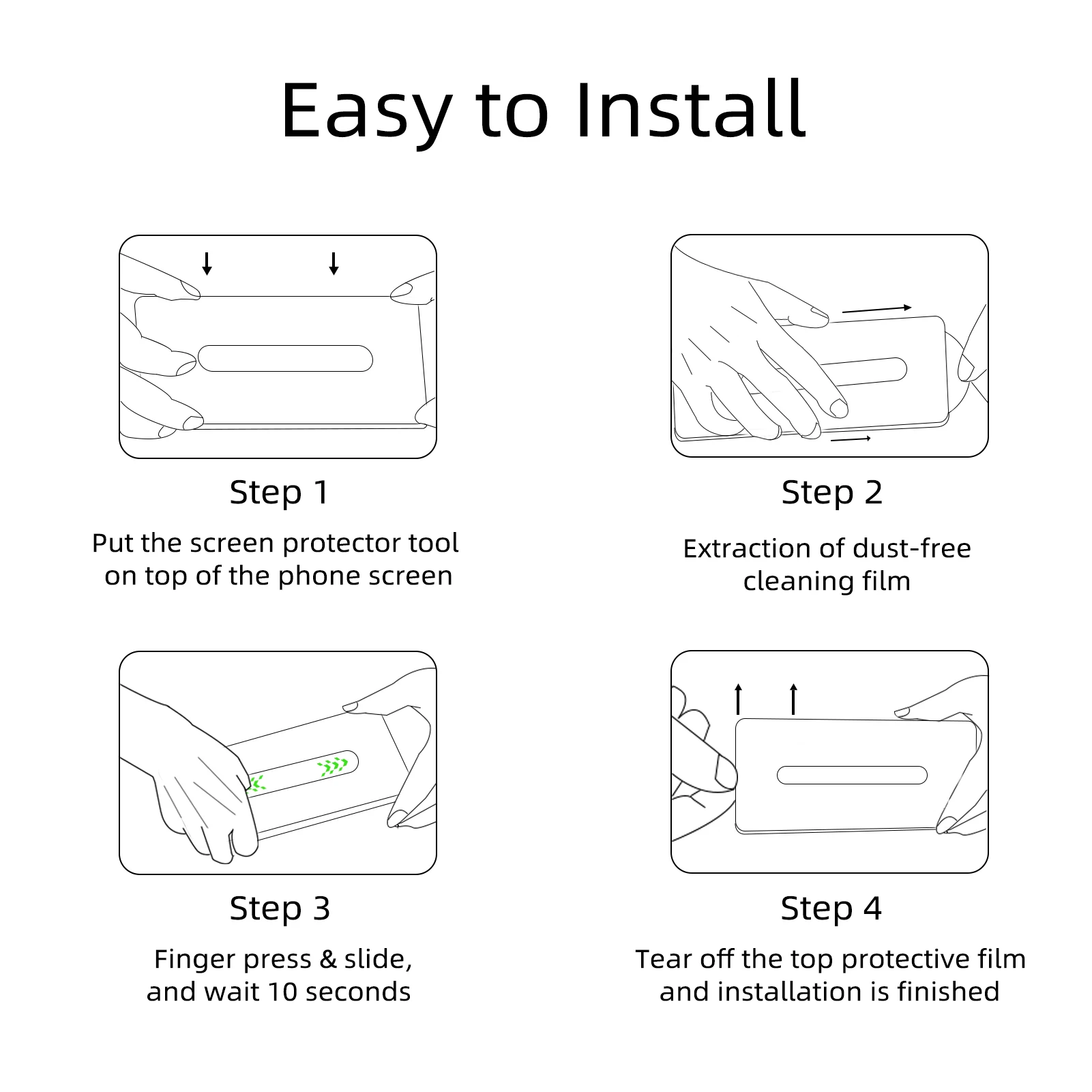 Easy to Install

Step 1

Put the screen protector tool on top of the phone screen

Step 2

Extraction of dust-free cleaning film

Step 3

Finger press & slide, and wait 10 seconds

Step 4

Tear off the top protective film and installation is finished