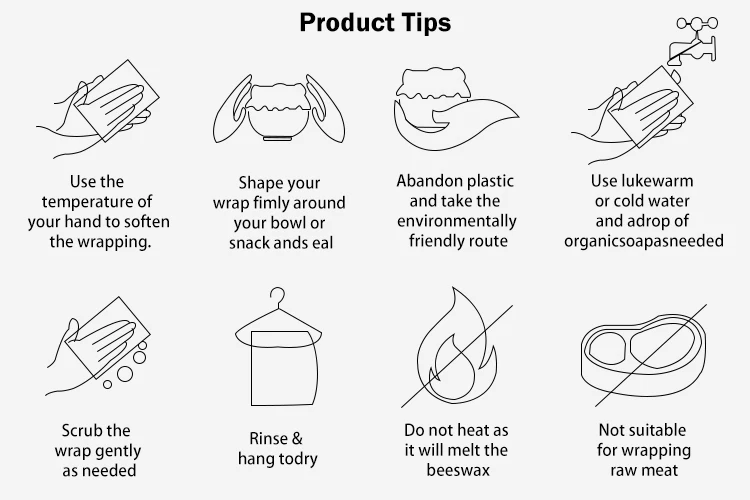 Product Tips

Use the temperature of your hand to soften the wrapping.

Shape your wrap fimly around your bowl or snack and eal

Abandon plastic and take the environmentally friendly route

Use lukewarm or cold water and adrop of organicsoapasneeded

Scrub the wrap gently as needed

Rinse & hang todry

Do not heat as it will melt the beeswax

Not suitable for wrapping raw meat