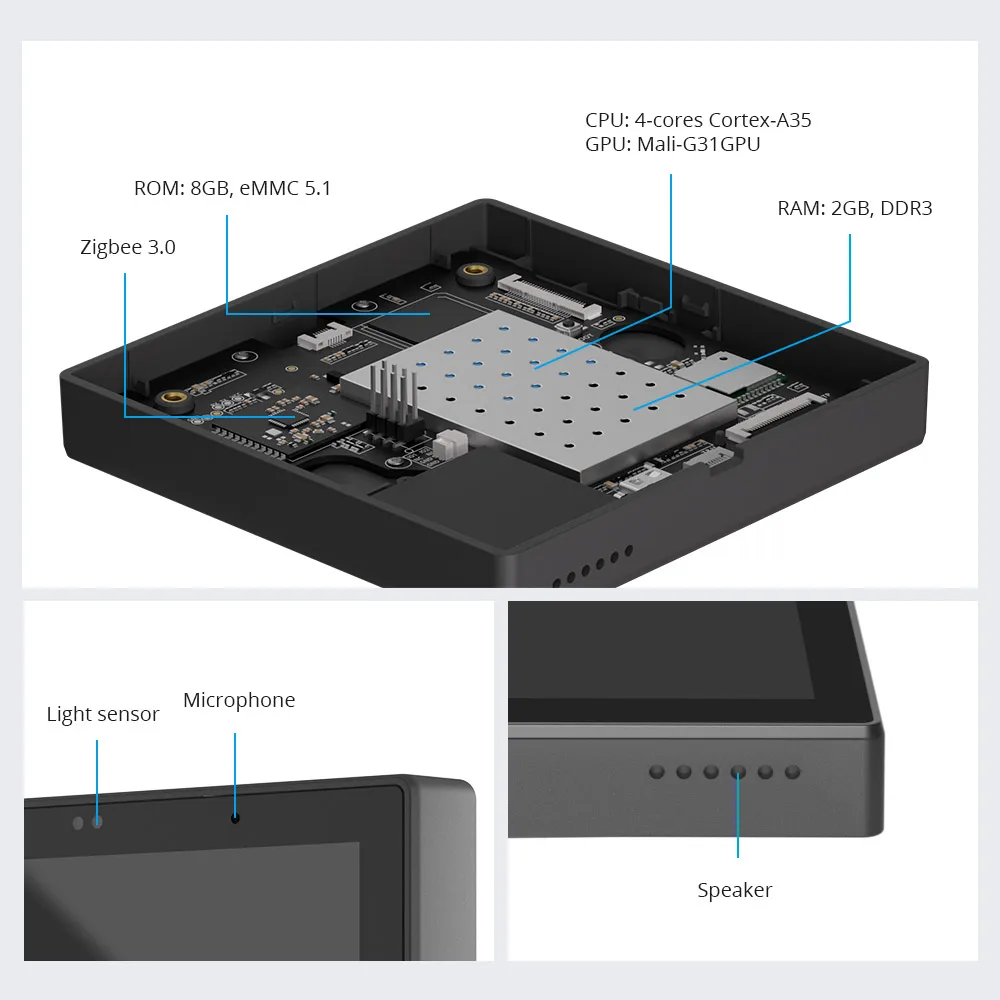 CPU: 4-cores Cortex-A35
GPU: Mali-G31GPU

ROM: 8GB, eMMC 5.1

RAM: 2GB, DDR3

Zigbee 3.0

Light sensor

Microphone

Speaker