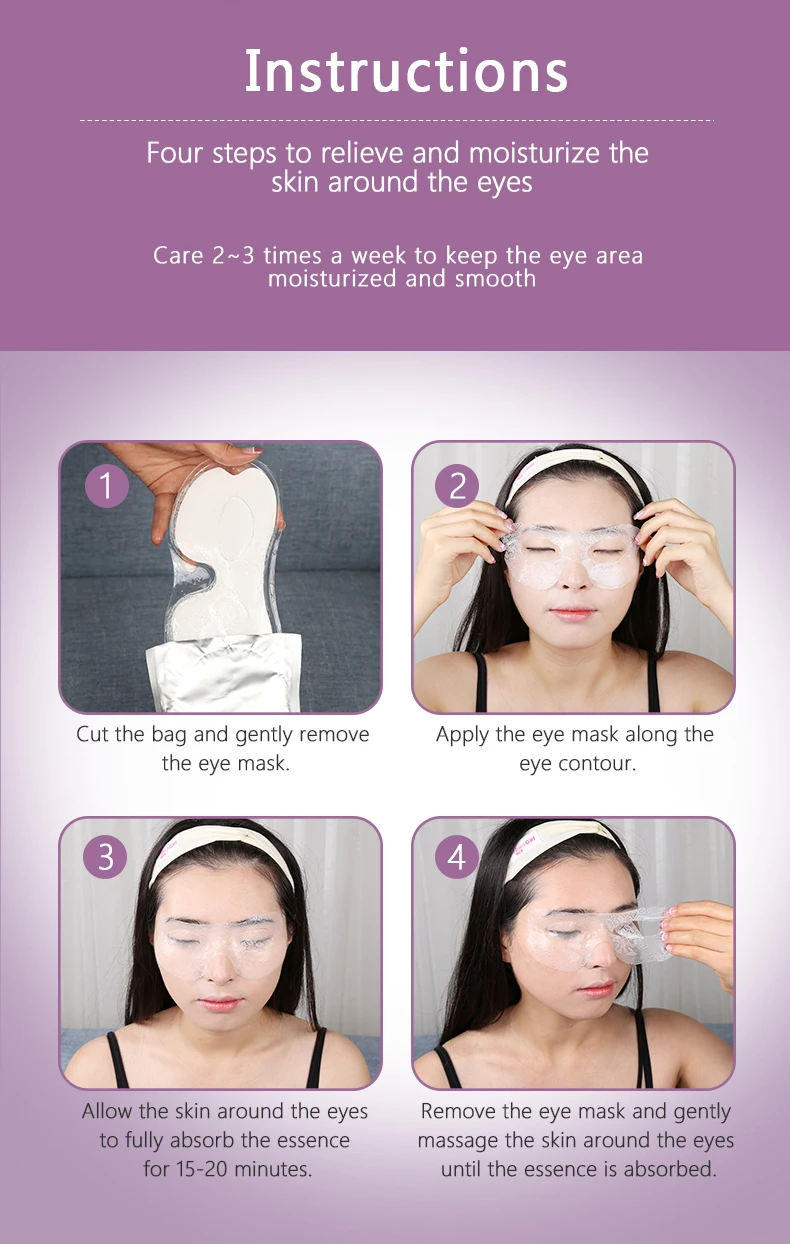 Instructions

Four steps to relieve and moisturize the skin around the eyes

Care 2~3 times a week to keep the eye area moisturized and smooth

1

Cut the bag and gently remove the eye mask.

2

Apply the eye mask along the eye contour.

3

Allow the skin around the eyes to fully absorb the essence for 15-20 minutes.

4

Remove the eye mask and gently massage the skin around the eyes until the essence is absorbed.