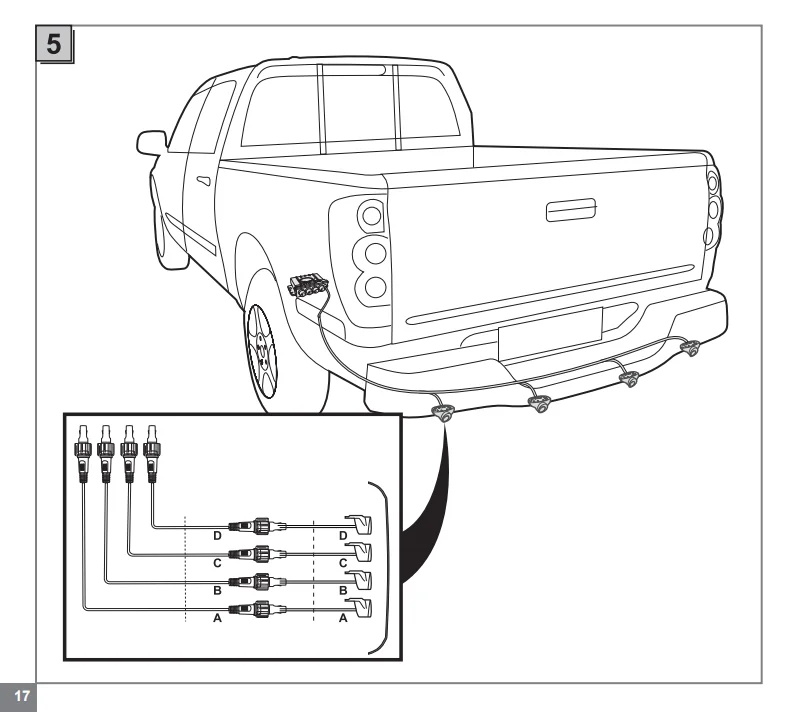 5

D D
C C
B B
A A

17