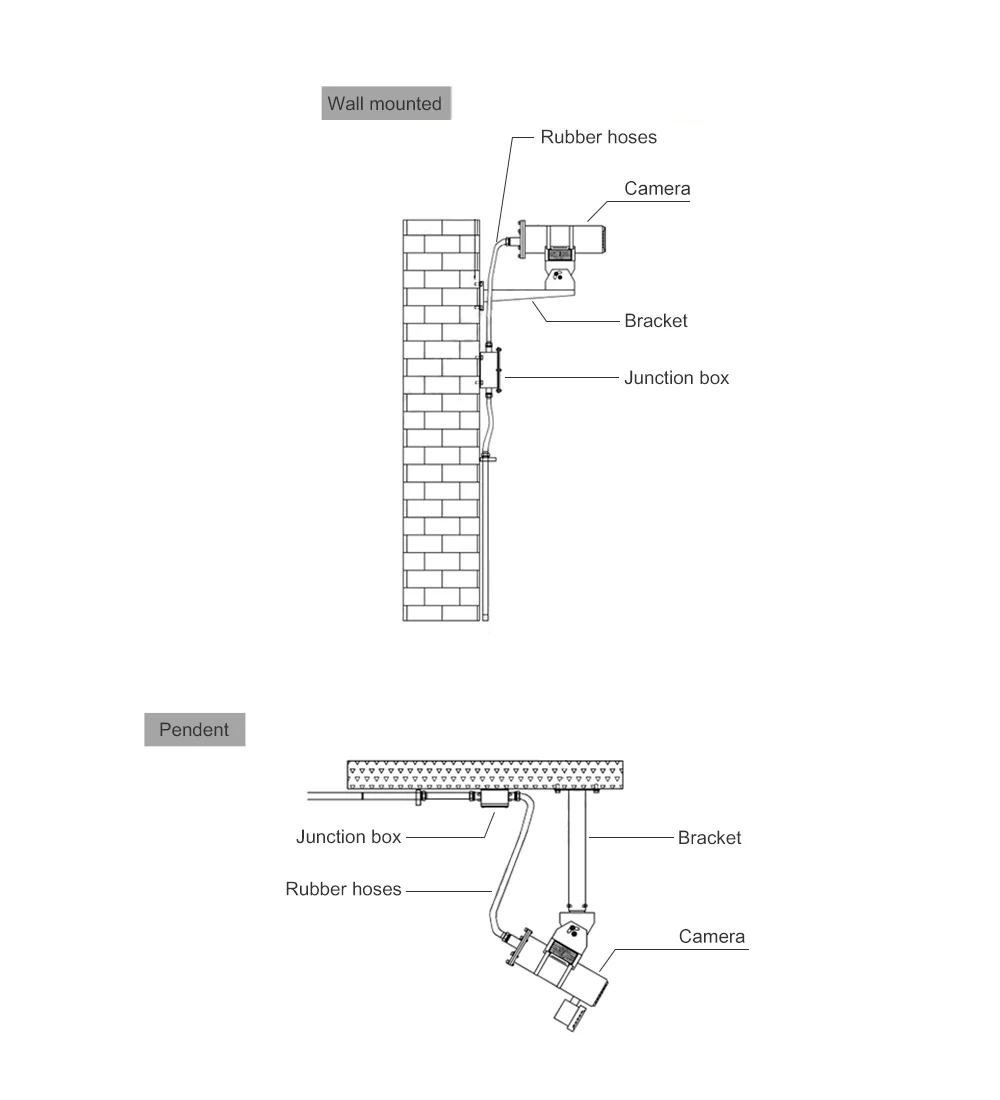 Wall mounted

Rubber hoses

Camera

Bracket

Junction box

Pendent

Junction box

Bracket

Rubber hoses

Camera